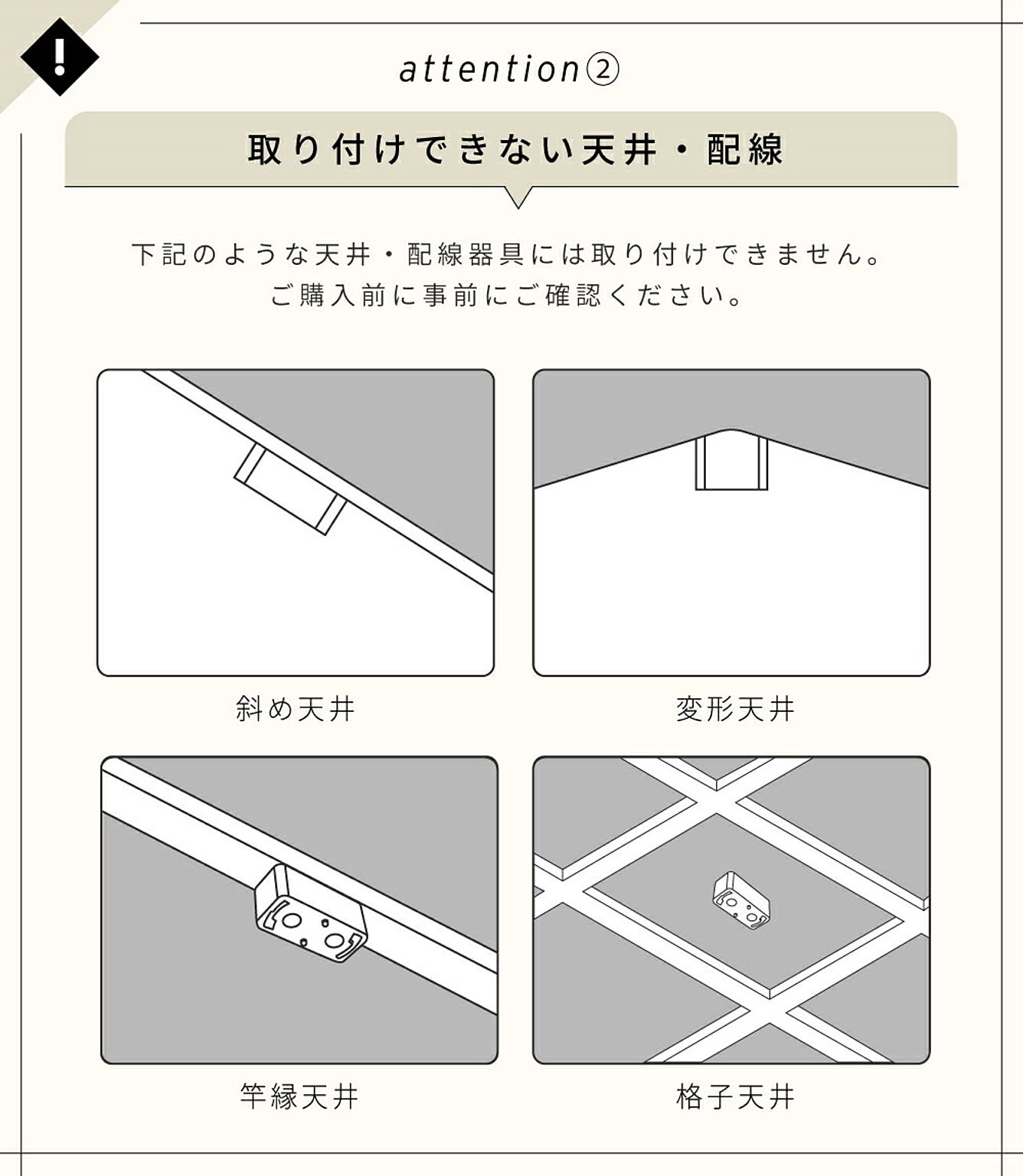 !

attention②

取り付けできない天井・配線

下記のような天井・配線器具には取り付けできません。
ご購入前に事前にご確認ください。

斜め天井

変形天井

竿縁天井

格子天井