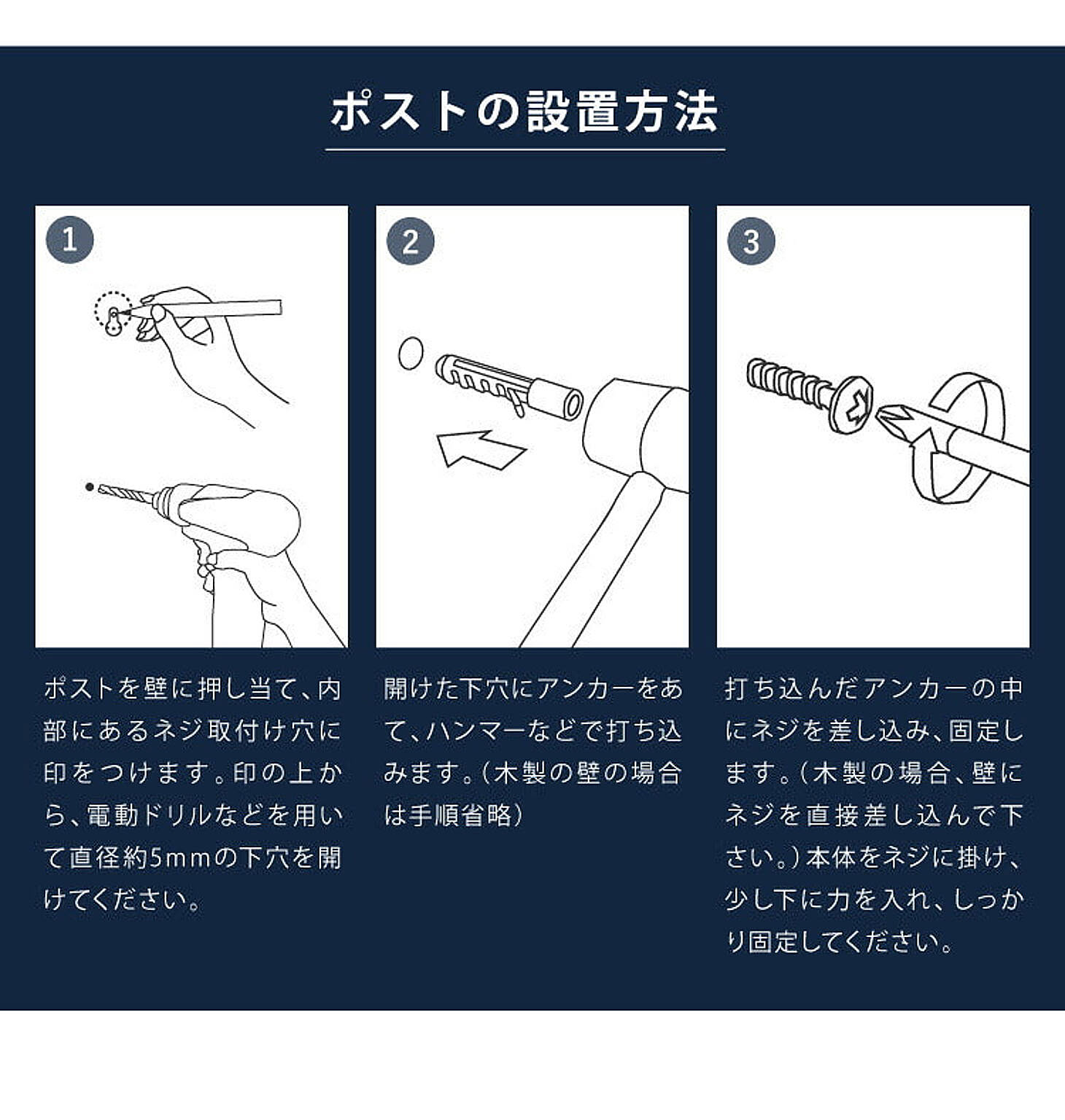 ポストの設置方法

1

ポストを壁に押し当て、内部にあるネジ取付け穴に印をつけます。印の上から、電動ドリルなどを用いて直径約5mmの下穴を開けてください。

2

開けた下穴にアンカーをあて、ハンマーなどで打ち込みます。（木製の壁の場合は手順省略）

3

打ち込んだアンカーの中にネジを差し込み、固定します。（木製の場合、壁にネジを直接差し込んで下さい。）本体をネジに掛け、少し下に力を入れ、しっかり固定してください。