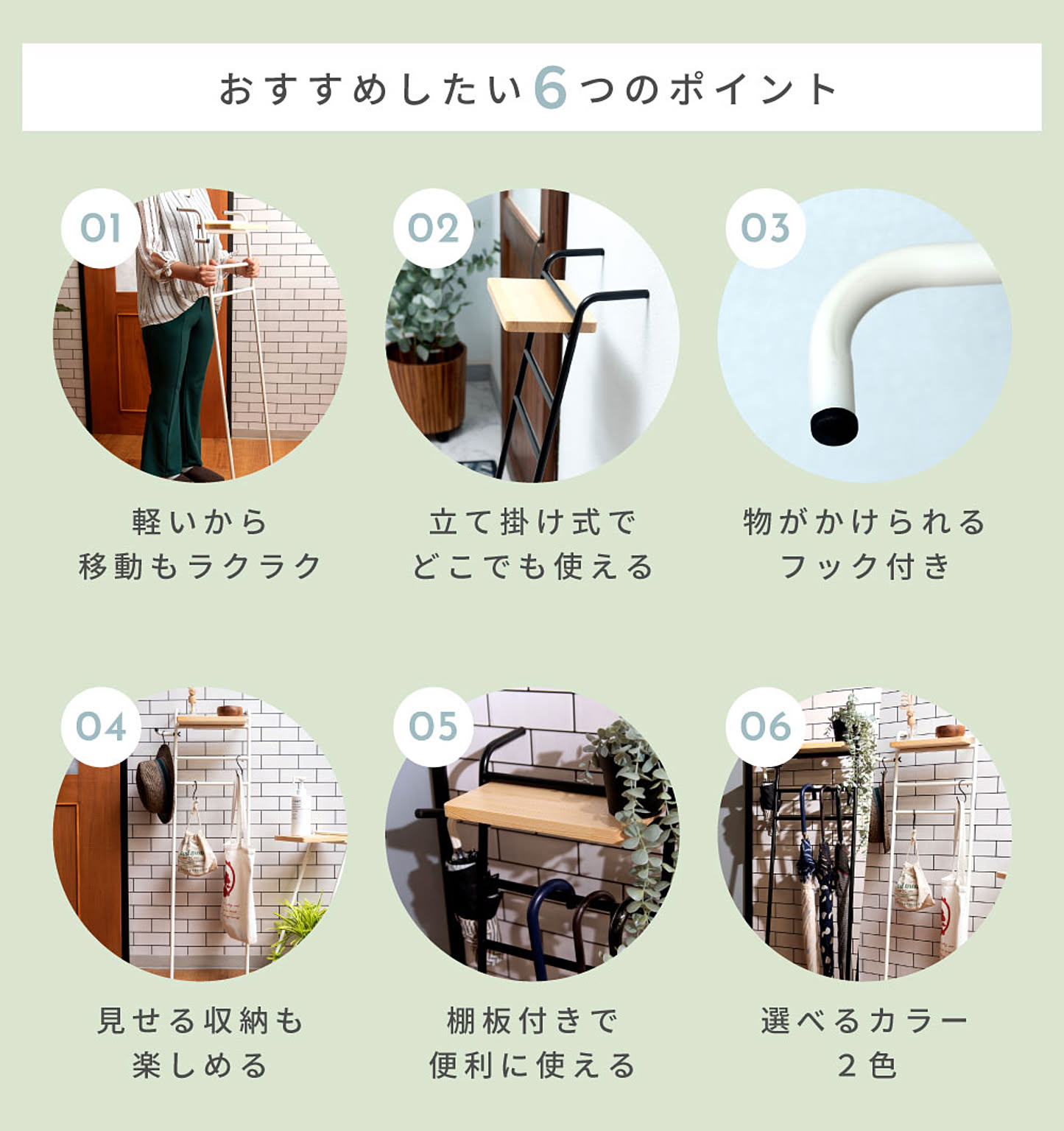 おすすめしたい6つのポイント

01

軽いから
移動もラクラク

02

立て掛け式で
どこでも使える

03

物がかけられる
フック付き

04

見せる収納も
楽しめる

05

棚板付きで
便利に使える

06

選べるカラー
2色