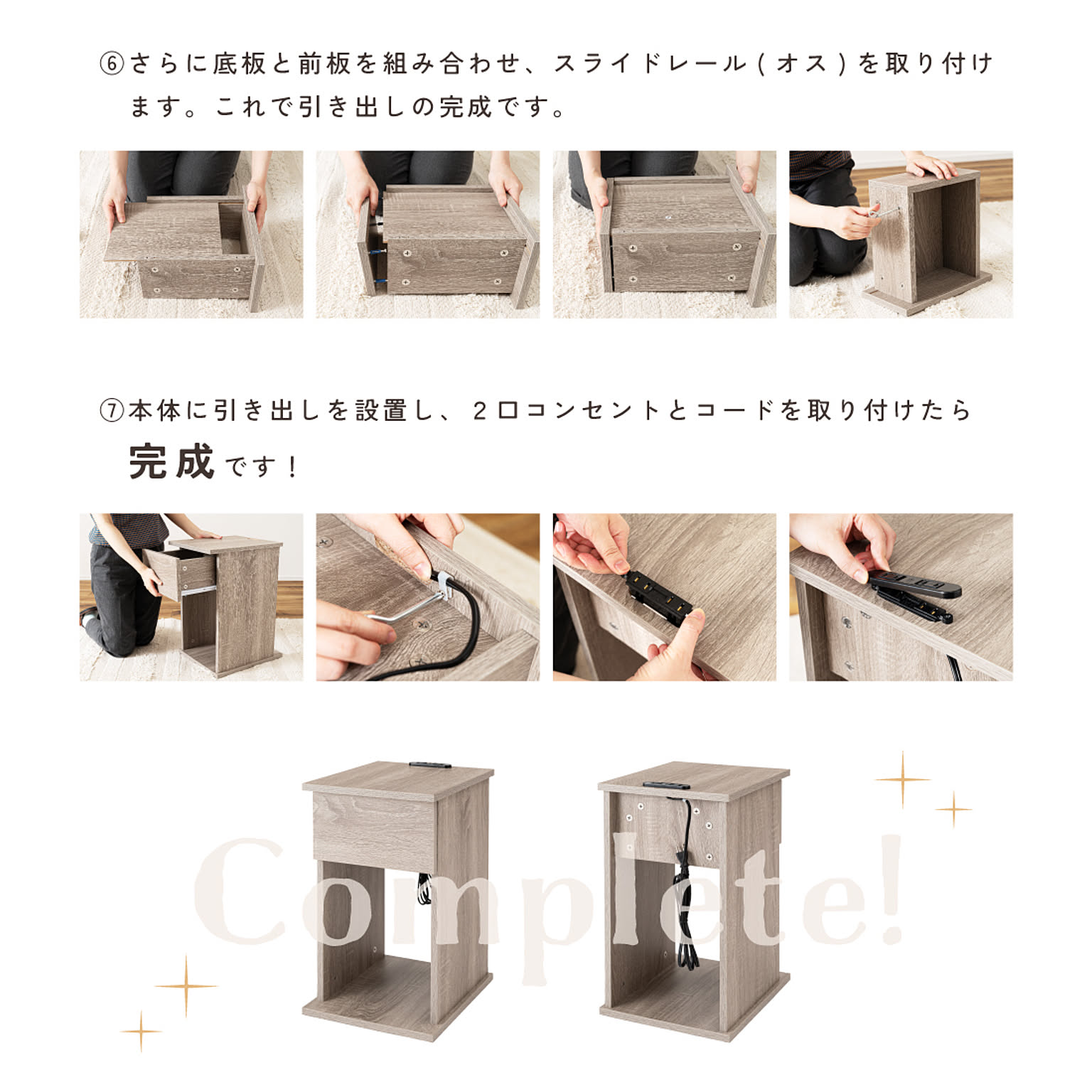 ⑥さらに底板と前板を組み合わせ、スライドレール(オス)を取り付けます。これで引き出しの完成です。

⑦本体に引き出しを設置し、2口コンセントとコードを取り付けたら完成です!

Complete!