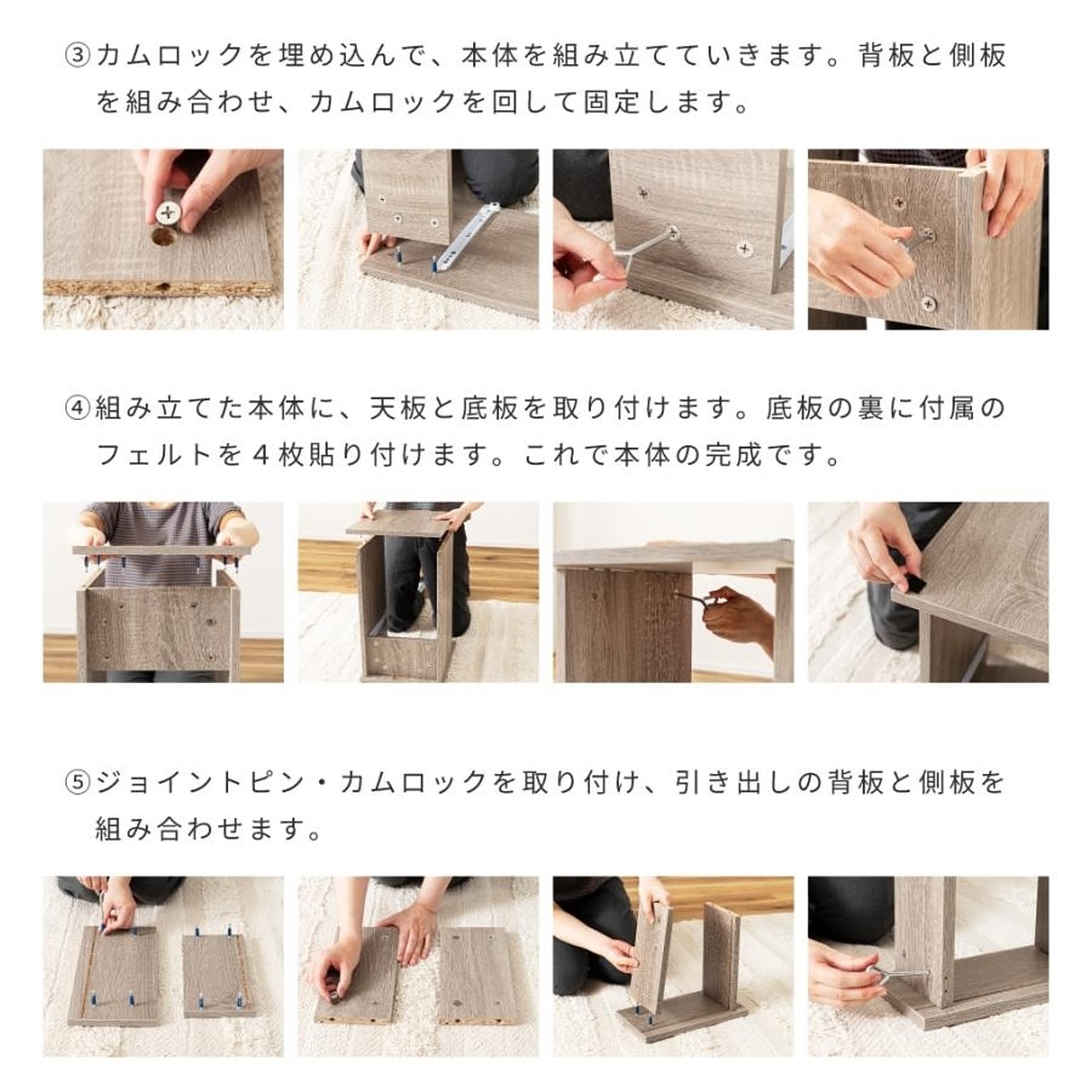 ③カムロックを埋め込んで、本体を組み立てていきます。背板と側板を組み合わせ、カムロックを回して固定します。

④組み立てた本体に、天板と底板を取り付けます。底板の裏に付属のフェルトを４枚貼り付けます。これで本体の完成です。

⑤ジョイントピン・カムロックを取り付け、引き出しの背板と側板を組み合わせます。