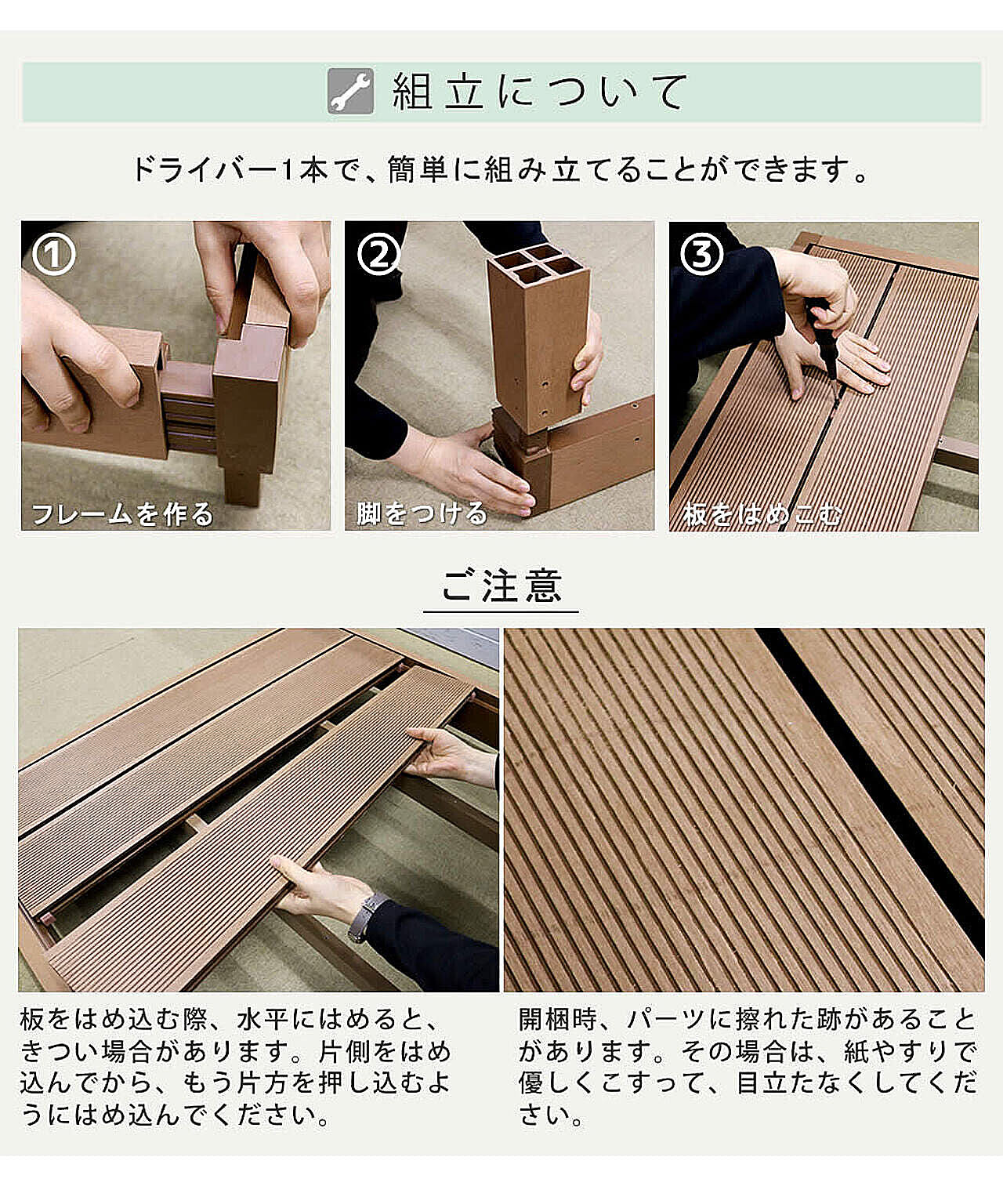 組立について

ドライバー1本で、簡単に組み立てることができます。

①
フレームを作る

②
脚をつける

③
板をはめこむ

ご注意

板をはめ込む際、水平にはめると、きつい場合があります。片側をはめ込んでから、もう片方を押し込むようにはめ込んでください。

開梱時、パーツに擦れた跡があることがあります。その場合は、紙やすりで優しくこすって、目立たなくしてください。