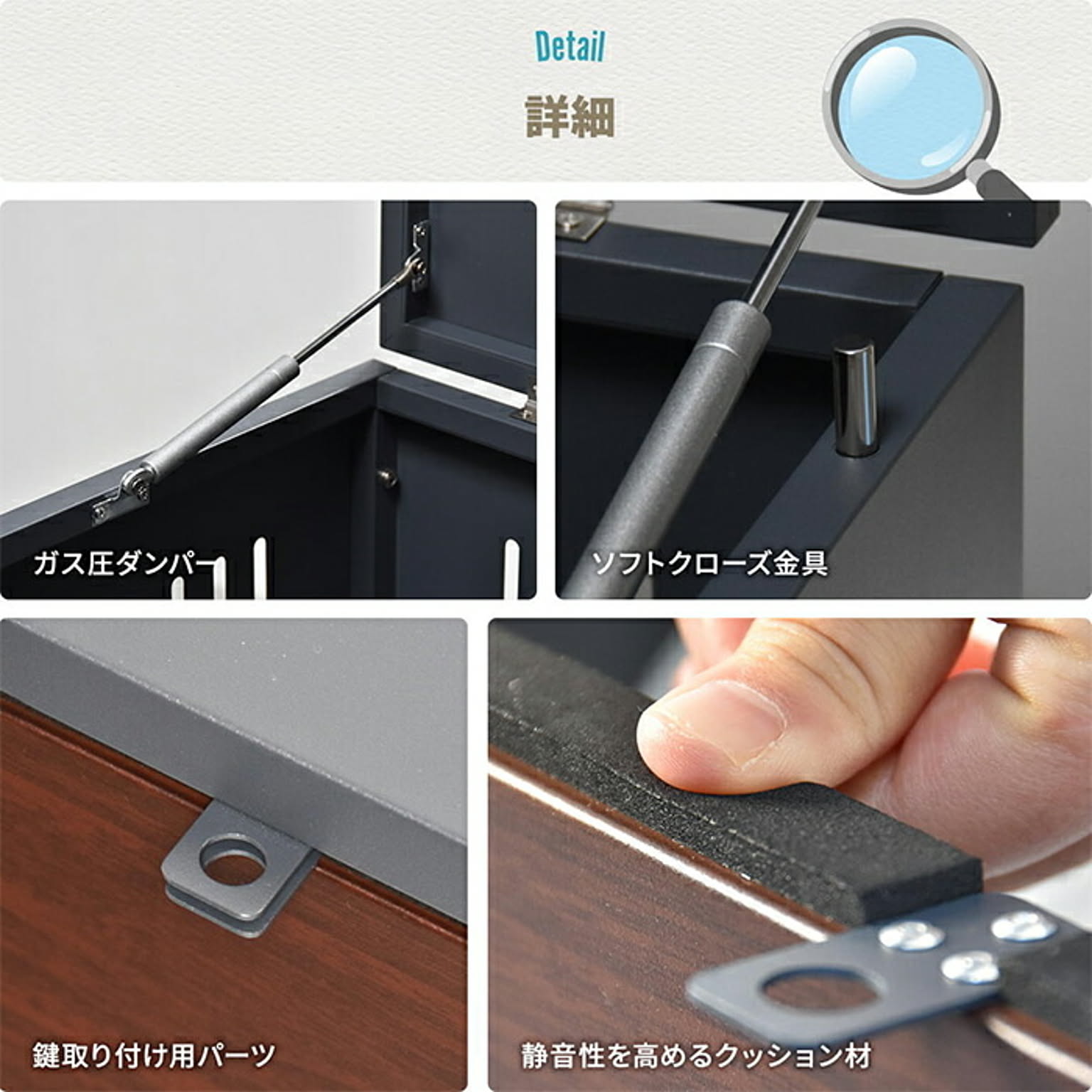 Detail
詳細

ガス圧ダンパー

ソフトクローズ金具

鍵取り付け用パーツ

静音性を高めるクッション材