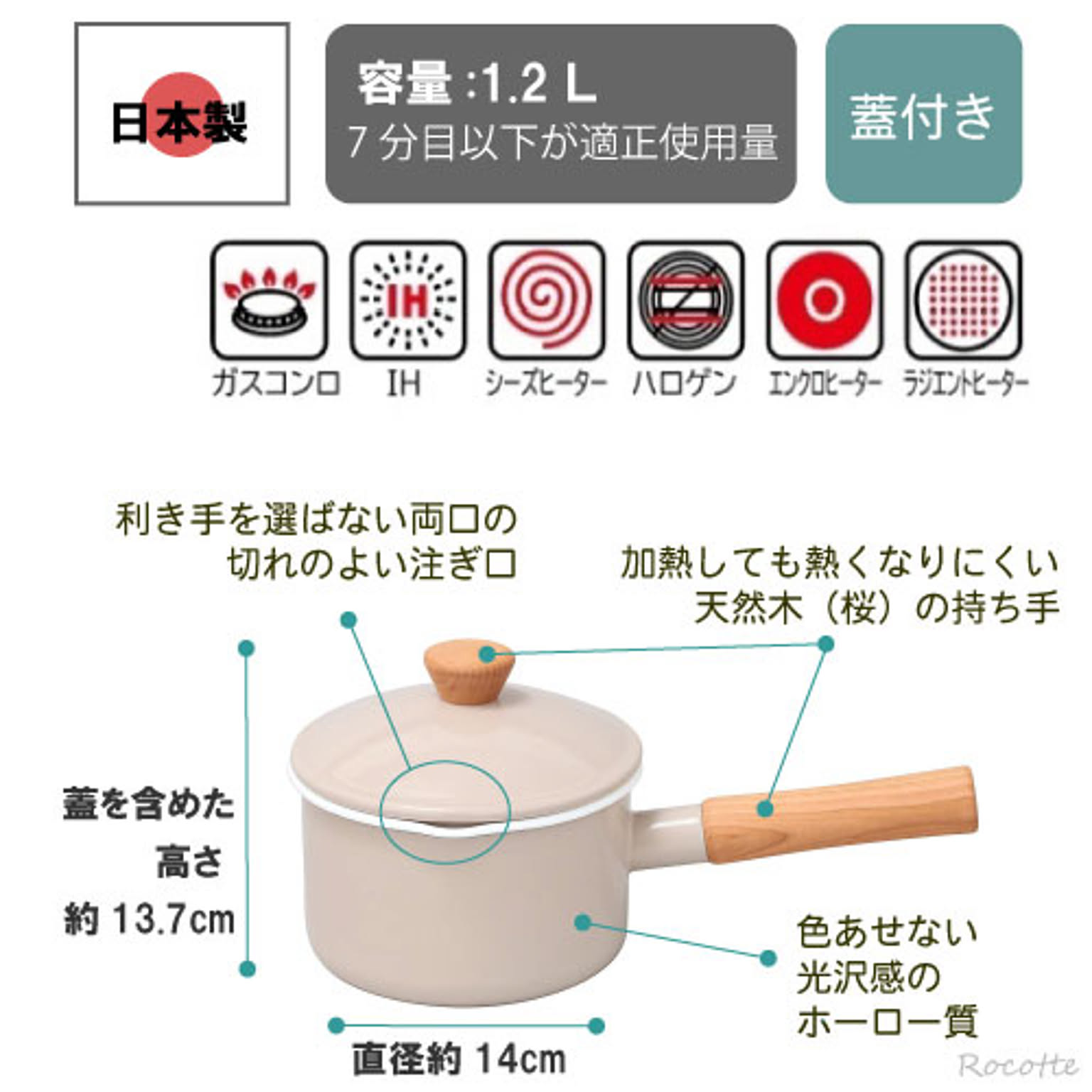 日本製

容量 :1.2 L
7 分目以下が適正使用量

蓋付き

IH

ガスコンロ IH シーズヒーター ハロゲン エンクロヒーター ラジエントヒーター

利き手を選ばない両口の切れのよい注ぎ口

加熱しても熱くなりにくい天然木（桜）の持ち手

蓋を含めた高さ約 13.7cm

色あせない光沢感のホーロー質

直径約 14cm

Rocotte