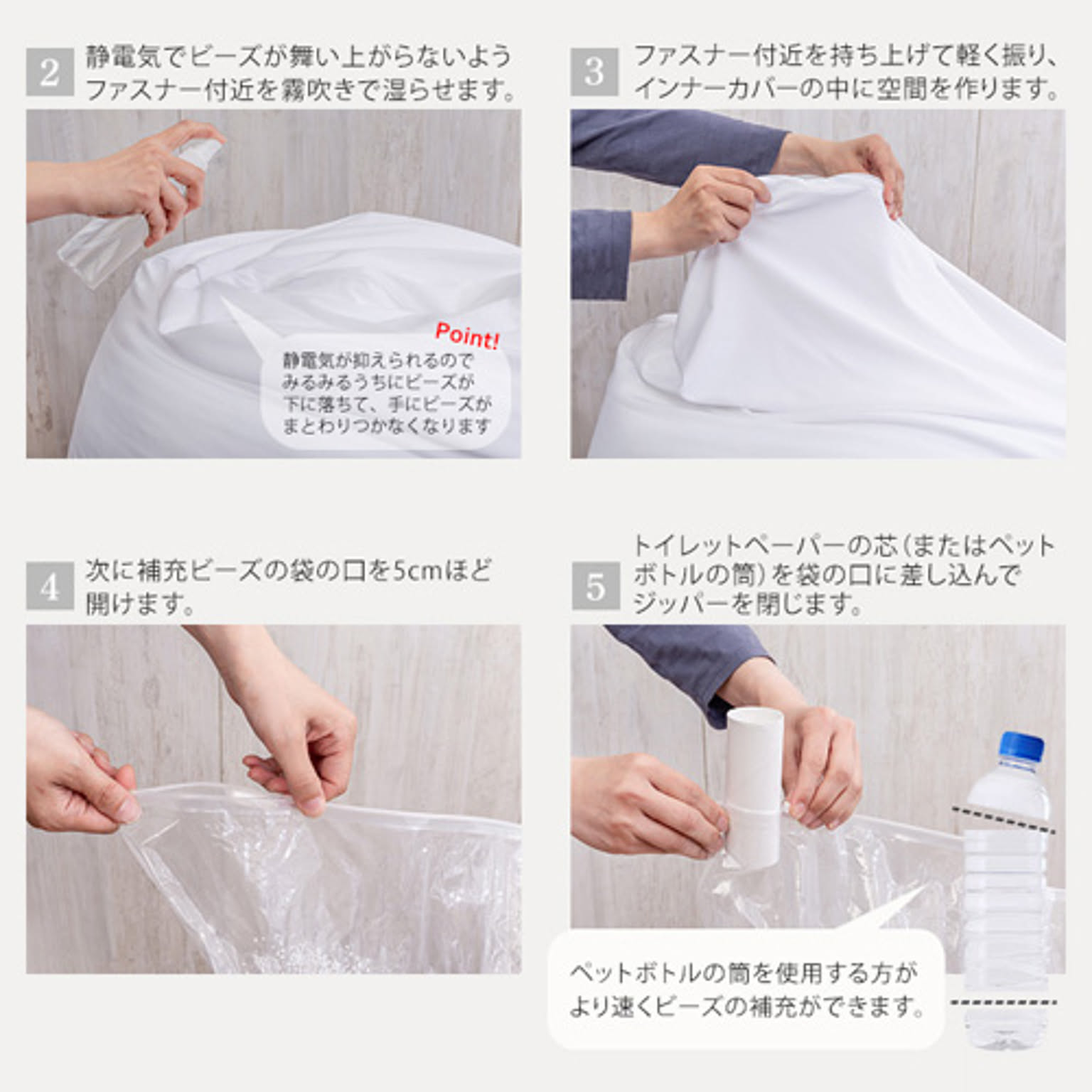 2 静電気でビーズが舞い上がらないようファスナー付近を霧吹きで湿らせます。

Point!
静電気が抑えられるのでみるみるうちにビーズが下に落ちて、手にビーズがまとわりつかなくなります

3 ファスナー付近を持ち上げて軽く振り、インナーカバーの中に空間を作ります。

4 次に補充ビーズの袋の口を5cmほど開けます。

5 トイレットペーパーの芯（またはペットボトルの筒）を袋の口に差し込んでジッパーを閉じます。

ペットボトルの筒を使用する方がより速くビーズの補充ができます。