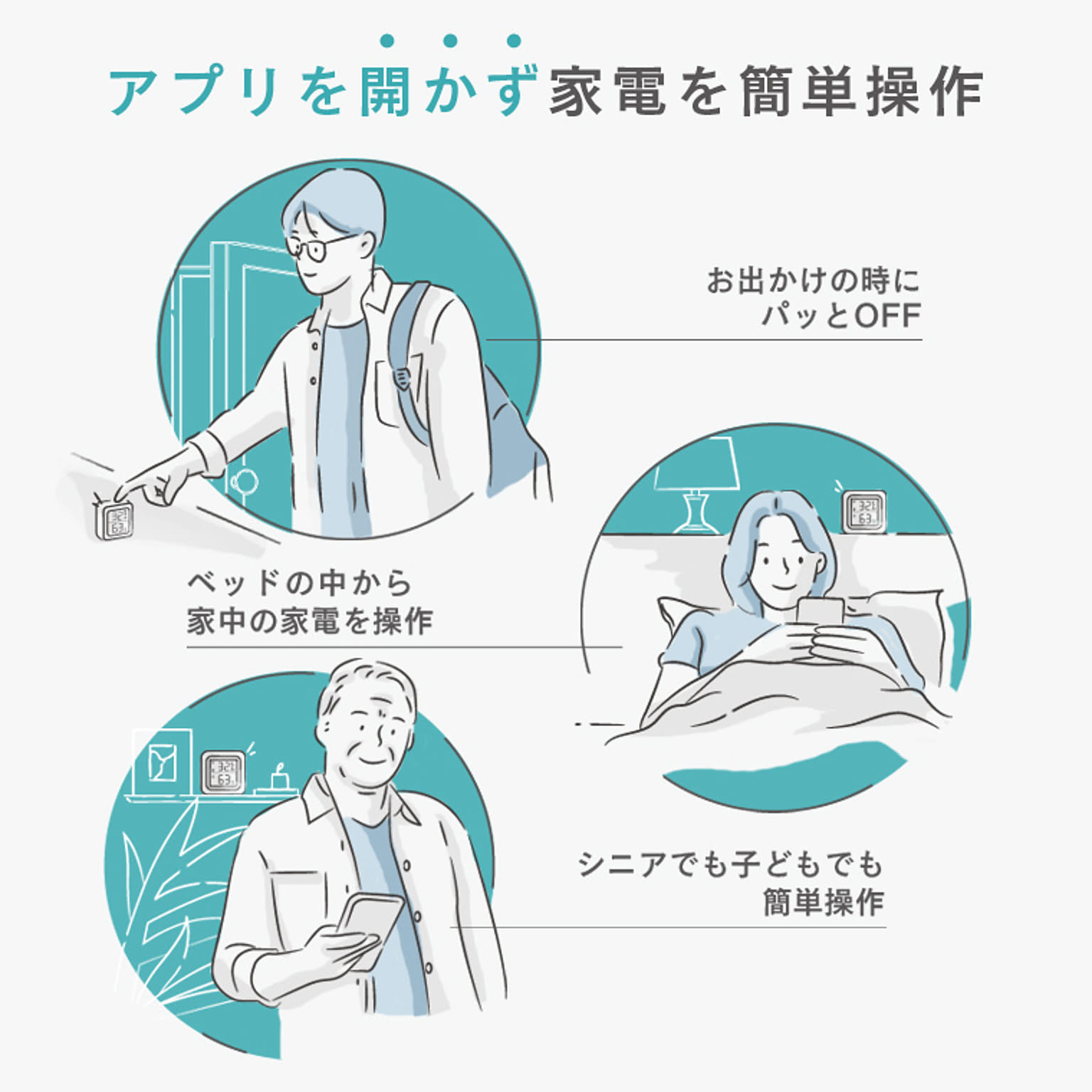 アプリを開かず家電を簡単操作

お出かけの時に
パッとOFF

ベッドの中から
家中の家電を操作

シニアでも子どもでも
簡単操作