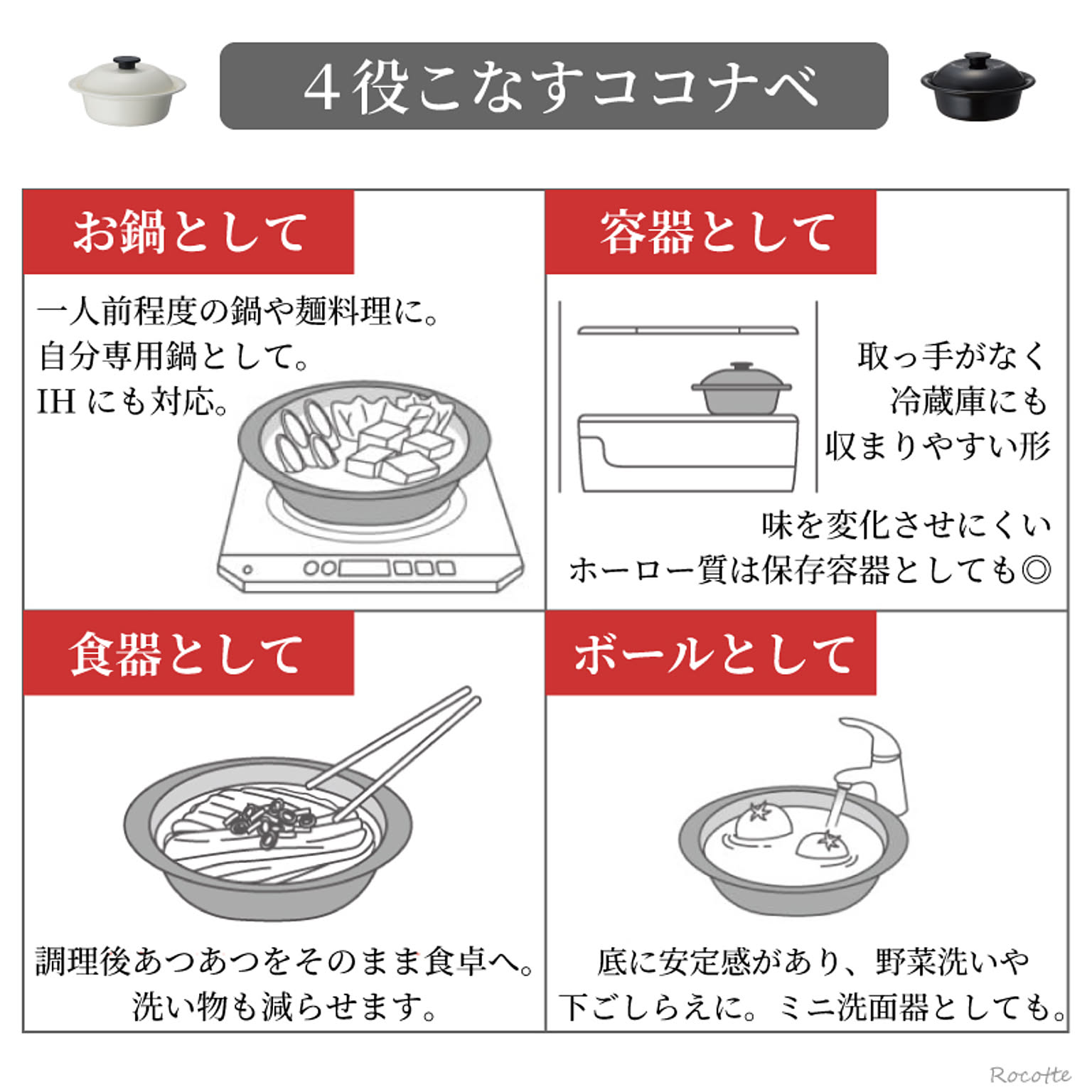 4役こなすココナベ

お鍋として

一人前程度の鍋や麺料理に。
自分専用鍋として。
IH にも対応。

容器として

取っ手がなく
冷蔵庫にも
収まりやすい形

味を変化させにくい
ホーロー質は保存容器としても◎

食器として

調理後あつあつをそのまま食卓へ。
洗い物も減らせます。

ボールとして

底に安定感があり、野菜洗いや
下ごしらえに。ミニ洗面器としても。

Rocotte