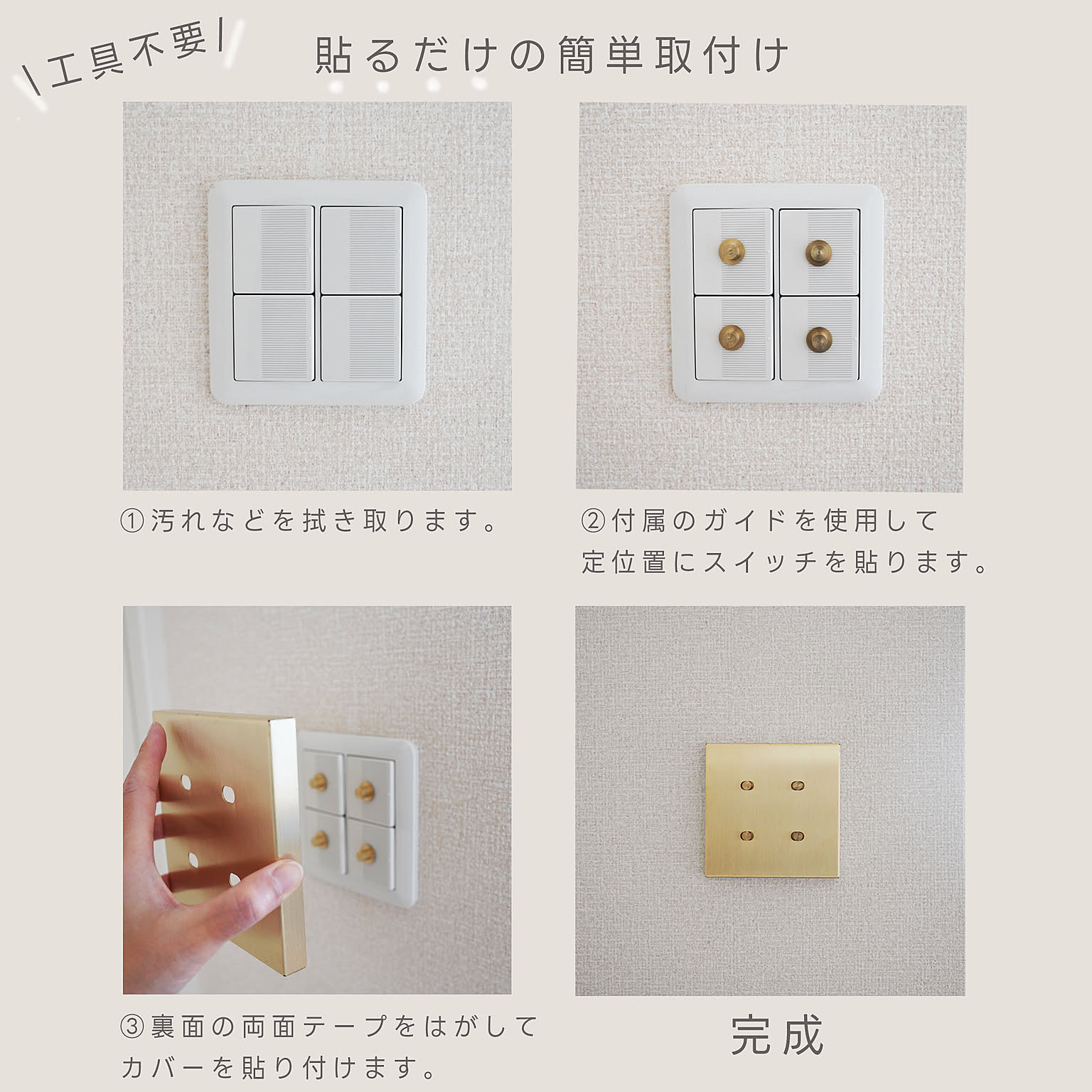 \工具不要/

貼るだけの簡単取付け

①汚れなどを拭き取ります。

②付属のガイドを使用して定位置にスイッチを貼ります。

③裏面の両面テープをはがしてカバーを貼り付けます。

完成