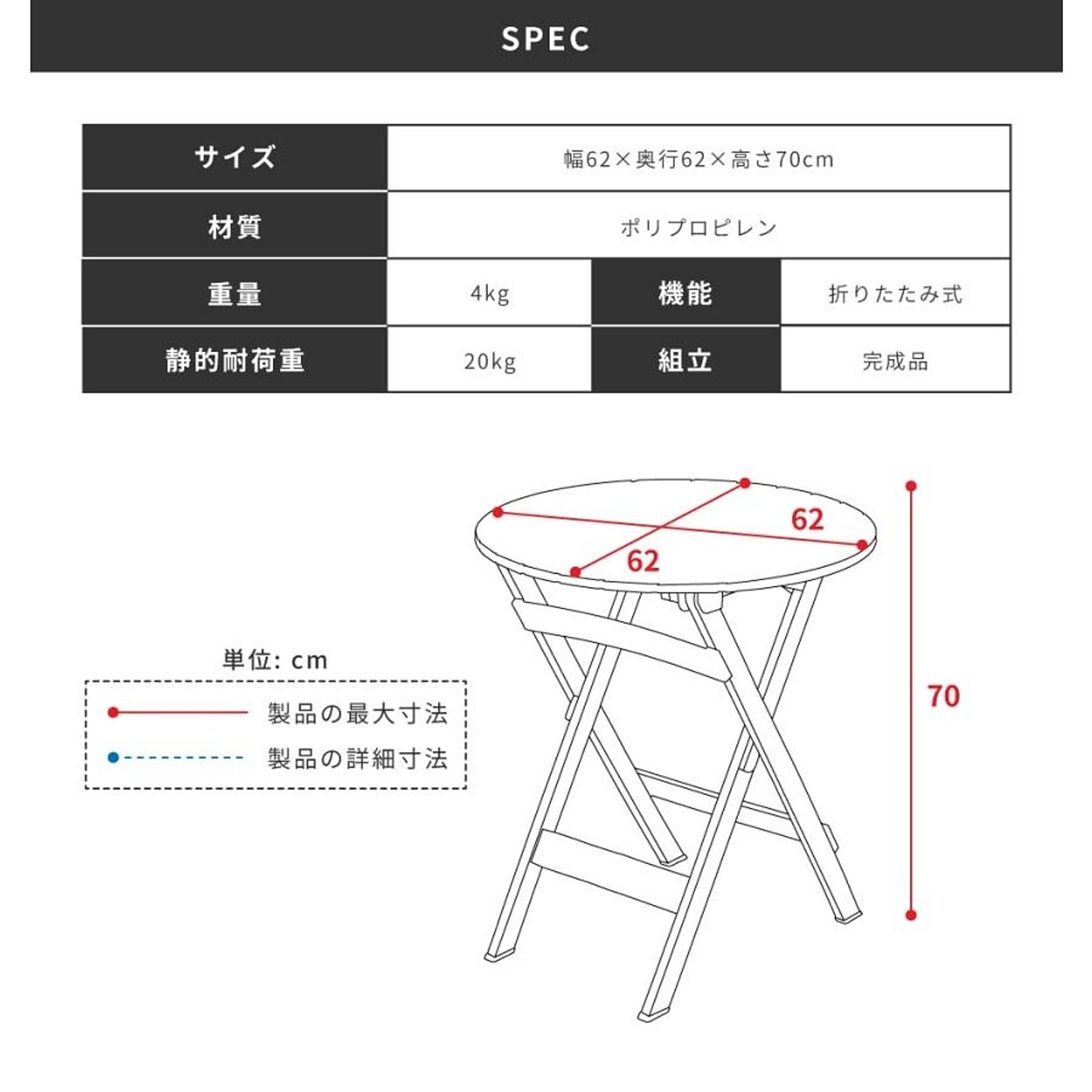 SPEC

| サイズ | 幅62×奥行62×高さ70cm | | |
|---|---|---|---|
| 材質 | ポリプロピレン | | |
| 重量 | 4kg | 機能 | 折りたたみ式 |
| 静的耐荷重 | 20kg | 組立 | 完成品 |

62

62

70

単位: cm

製品の最大寸法

製品の詳細寸法