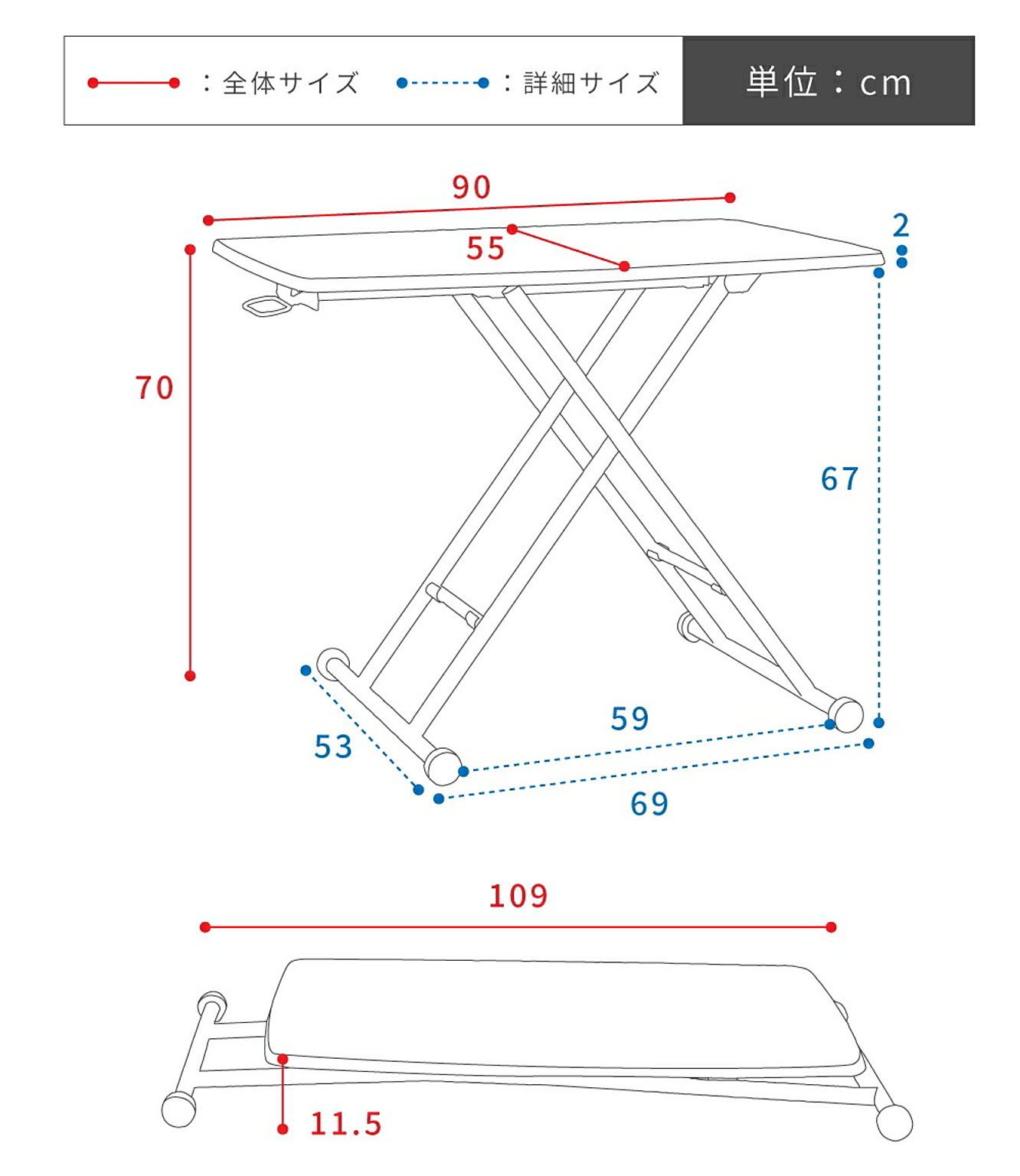 ：全体サイズ　：詳細サイズ　単位：cm

90

55

2

70

67

59

53

69

109

11.5