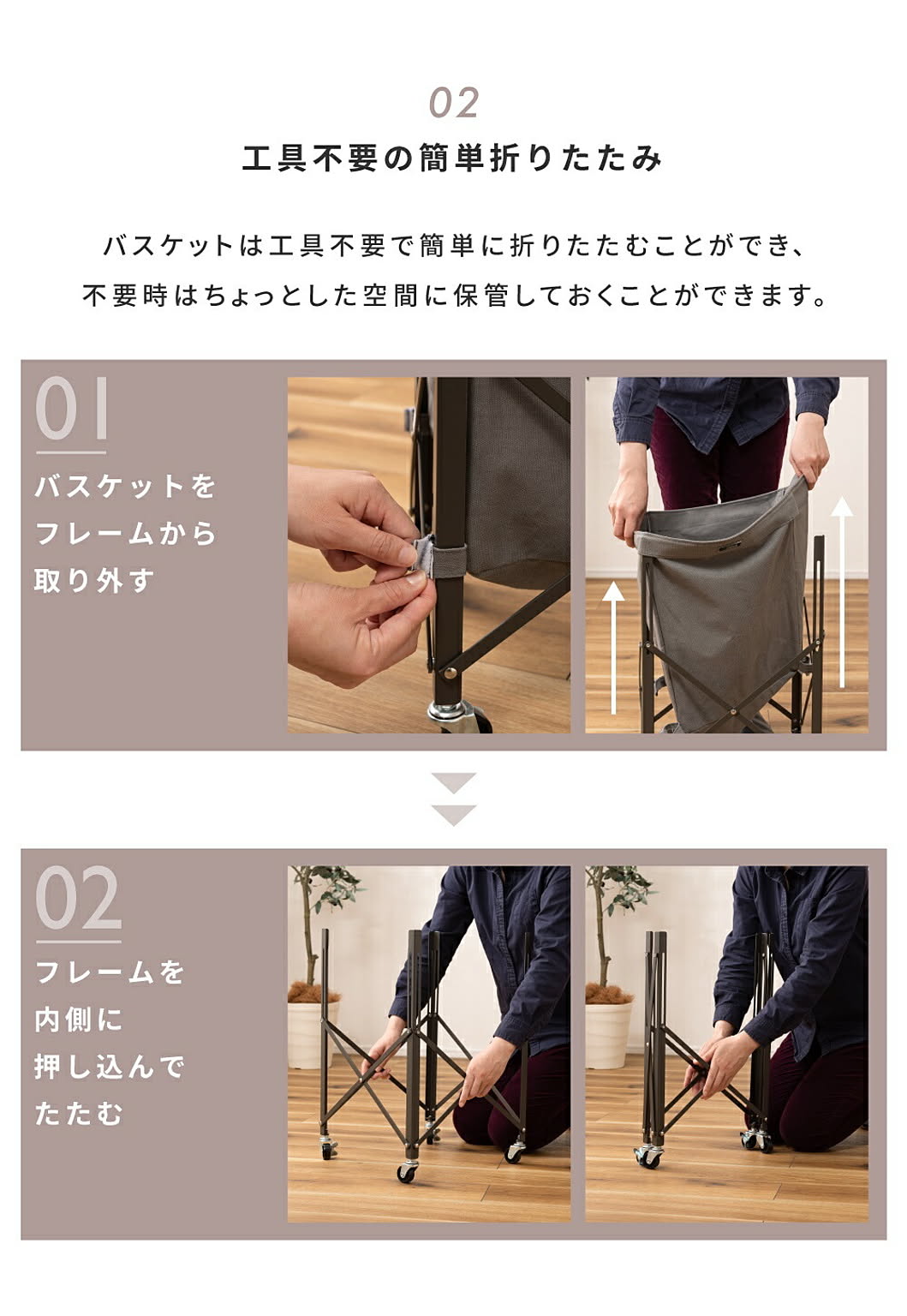 02

工具不要の簡単折りたたみ

バスケットは工具不要で簡単に折りたたむことができ、不要時はちょっとした空間に保管しておくことができます。

01

バスケットをフレームから取り外す

02

フレームを内側に押し込んでたたむ