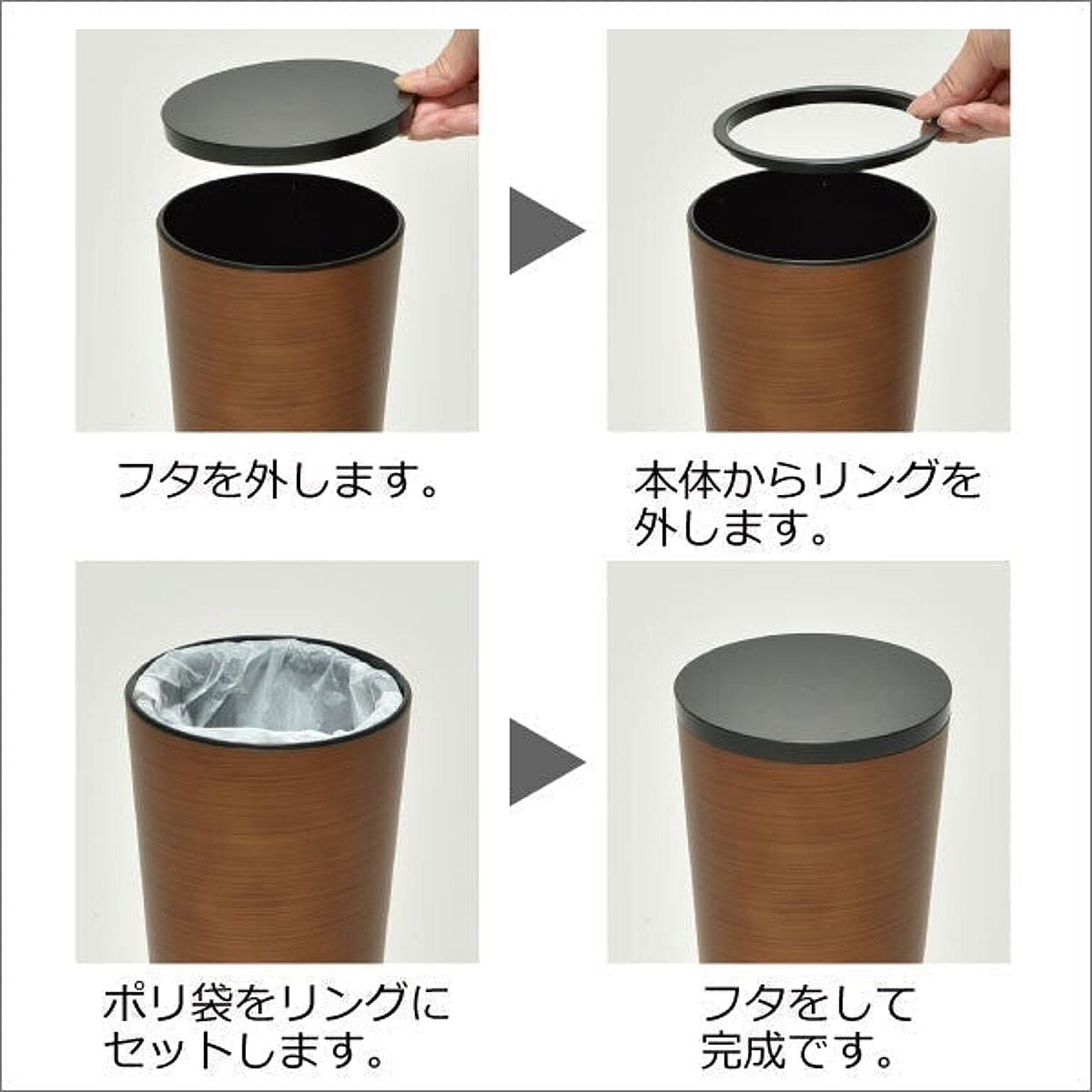 フタを外します。

本体からリングを外します。

ポリ袋をリングにセットします。

フタをして完成です。