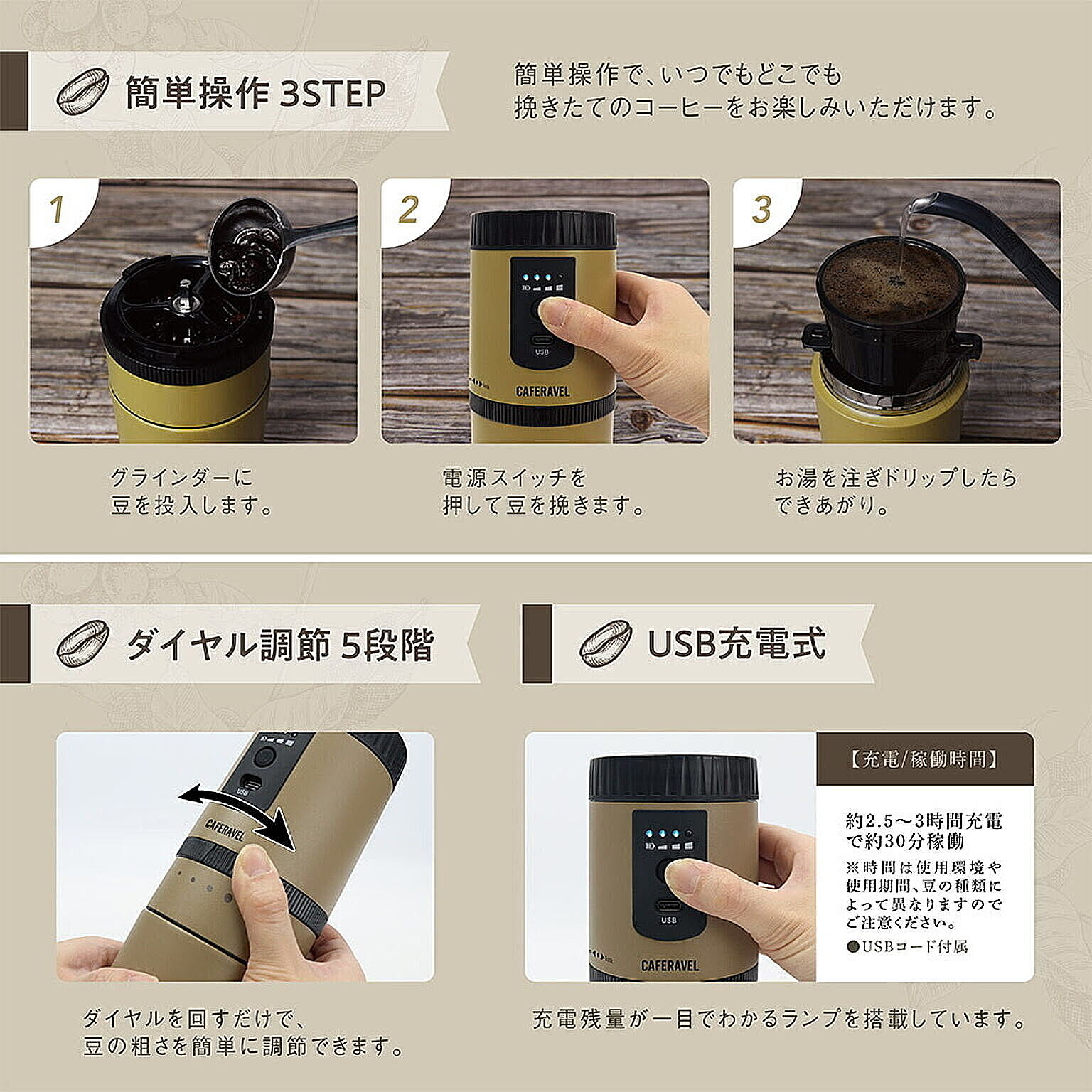 簡単操作 3STEP

簡単操作で、いつでもどこでも挽きたてのコーヒーをお楽しみいただけます。

1

グラインダーに豆を投入します。

2

USB

CAFERAVEL

電源スイッチを押して豆を挽きます。

3

お湯を注ぎドリップしたらできあがり。

ダイヤル調節 5段階

USB

CAFERAVEL

ダイヤルを回すだけで、豆の粗さを簡単に調節できます。

USB充電式

USB

CAFERAVEL

【充電/稼働時間】

約2.5～3時間充電で約30分稼働

※時間は使用環境や使用期間、豆の種類によって異なりますのでご注意ください。

●USBコード付属

充電残量が一目でわかるランプを搭載しています。