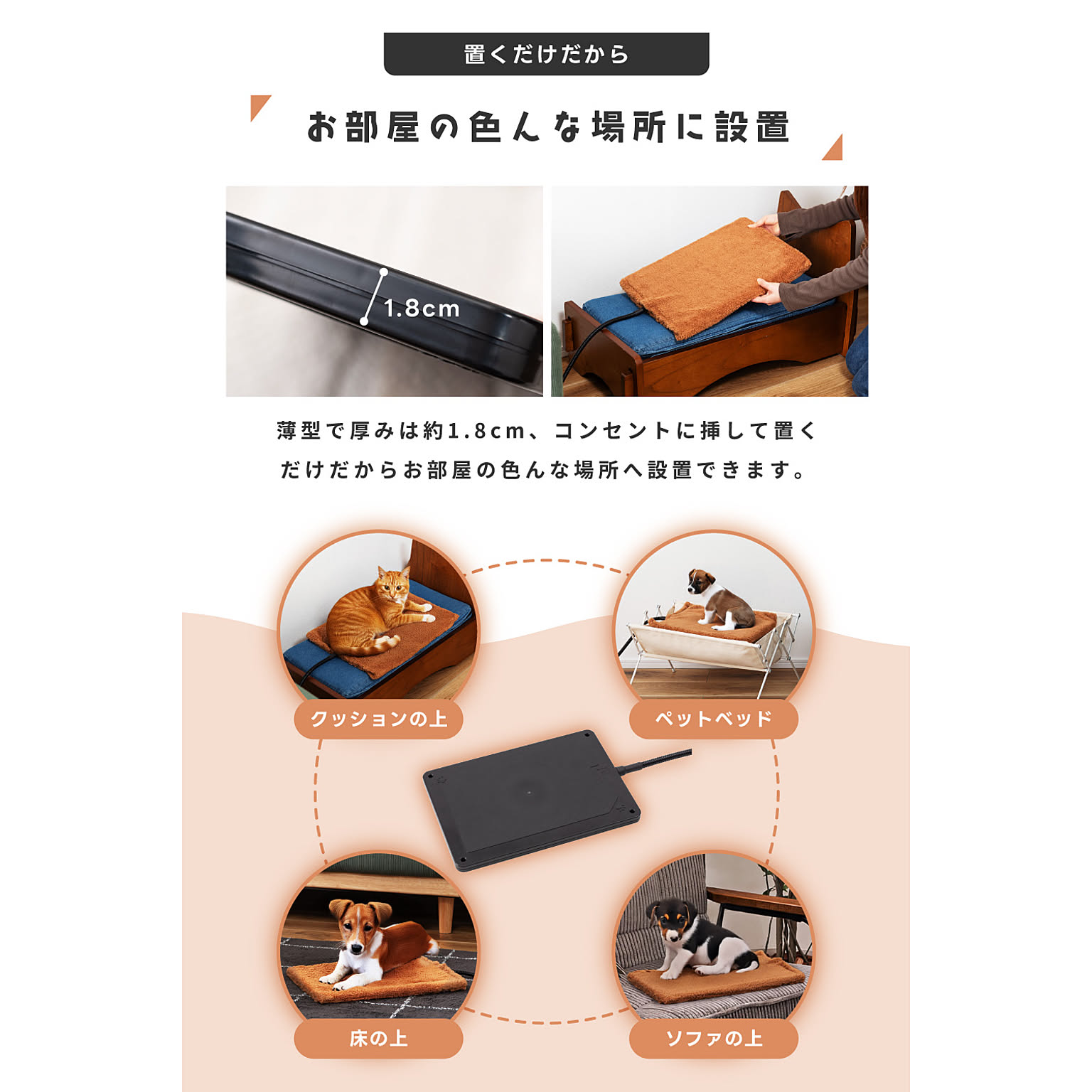 置くだけだから

お部屋の色んな場所に設置

1.8cm

薄型で厚みは約1.8cm、コンセントに挿して置くだけだからお部屋の色んな場所へ設置できます。

クッションの上

ペットベッド

床の上

ソファの上