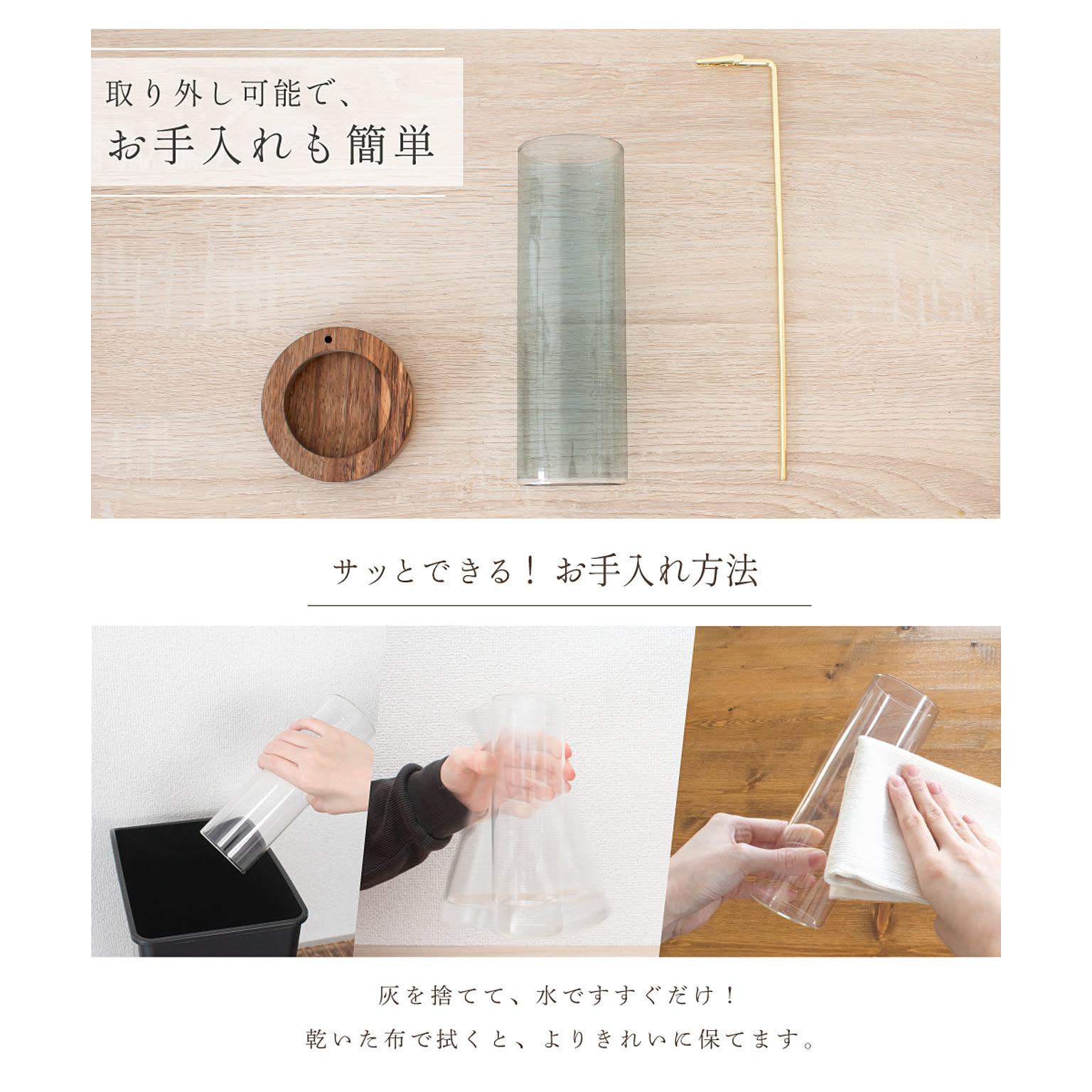 取り外し可能で、
お手入れも簡単

サッとできる！お手入れ方法

灰を捨てて、水ですすぐだけ！
乾いた布で拭くと、よりきれいに保てます。