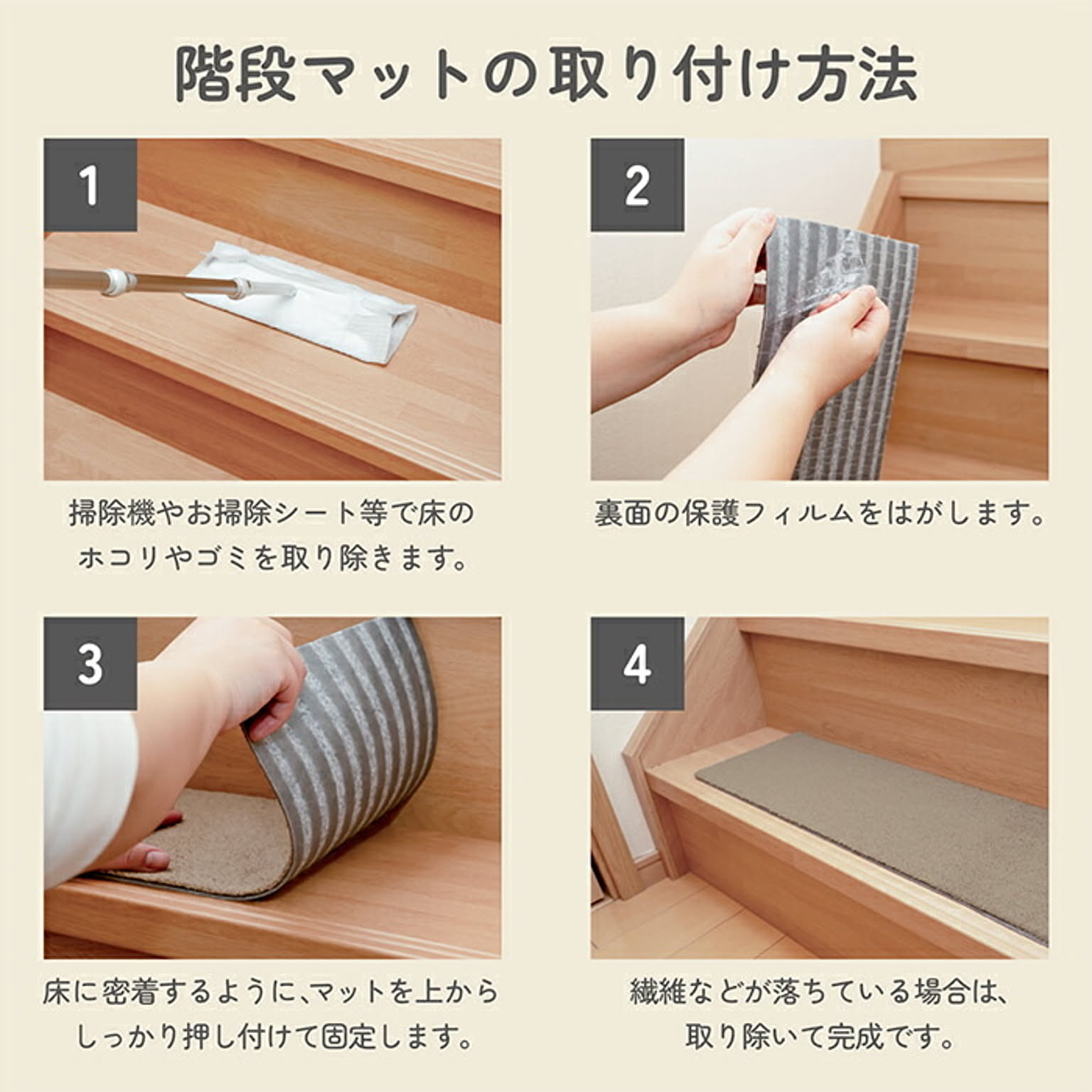 階段マットの取り付け方法

1

掃除機やお掃除シート等で床のホコリやゴミを取り除きます。

2

裏面の保護フィルムをはがします。

3

床に密着するように、マットを上からしっかり押し付けて固定します。

4

繊維などが落ちている場合は、取り除いて完成です。