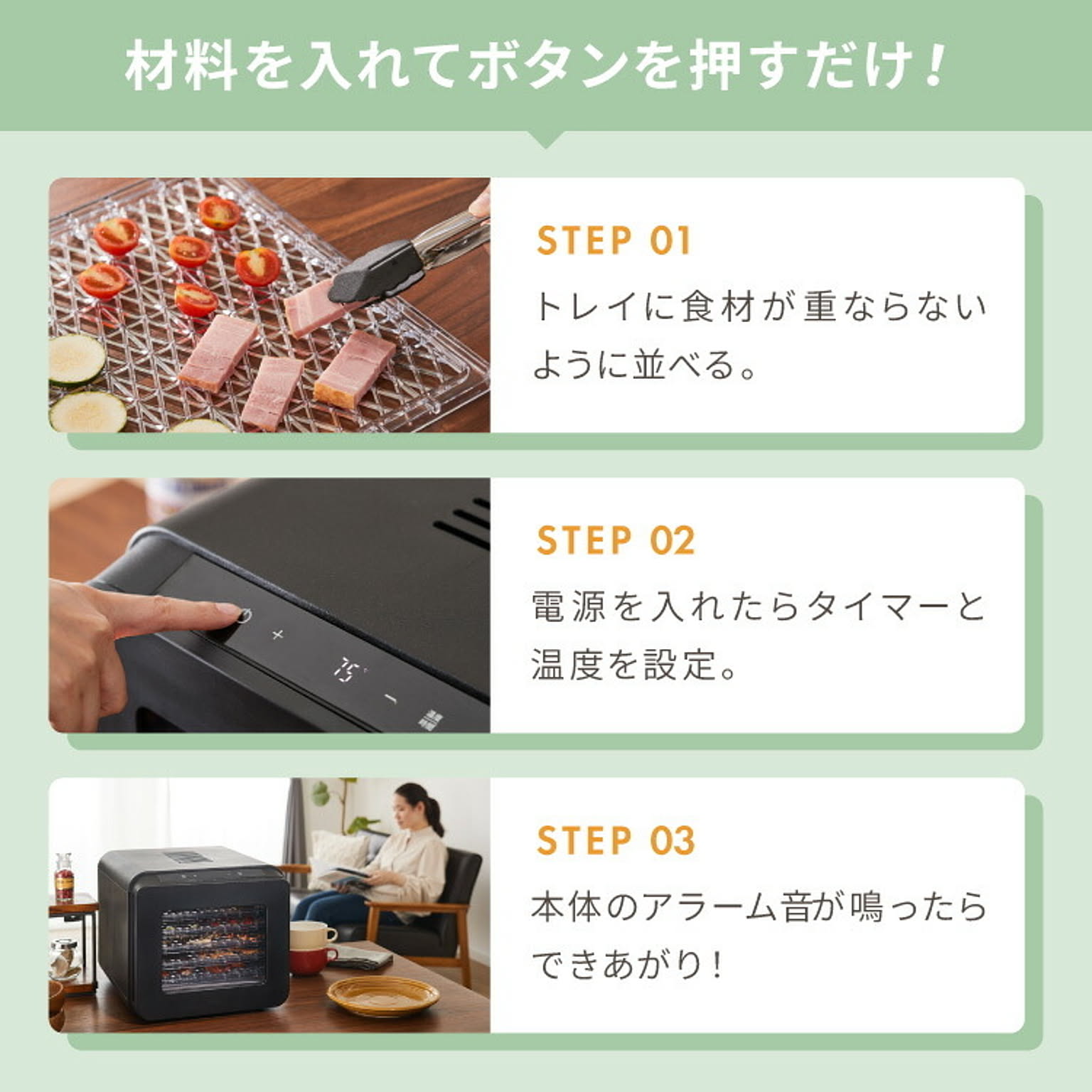 材料を入れてボタンを押すだけ！

STEP 01

トレイに食材が重ならないように並べる。

STEP 02

電源を入れたらタイマーと温度を設定。

STEP 03

本体のアラーム音が鳴ったらできあがり！