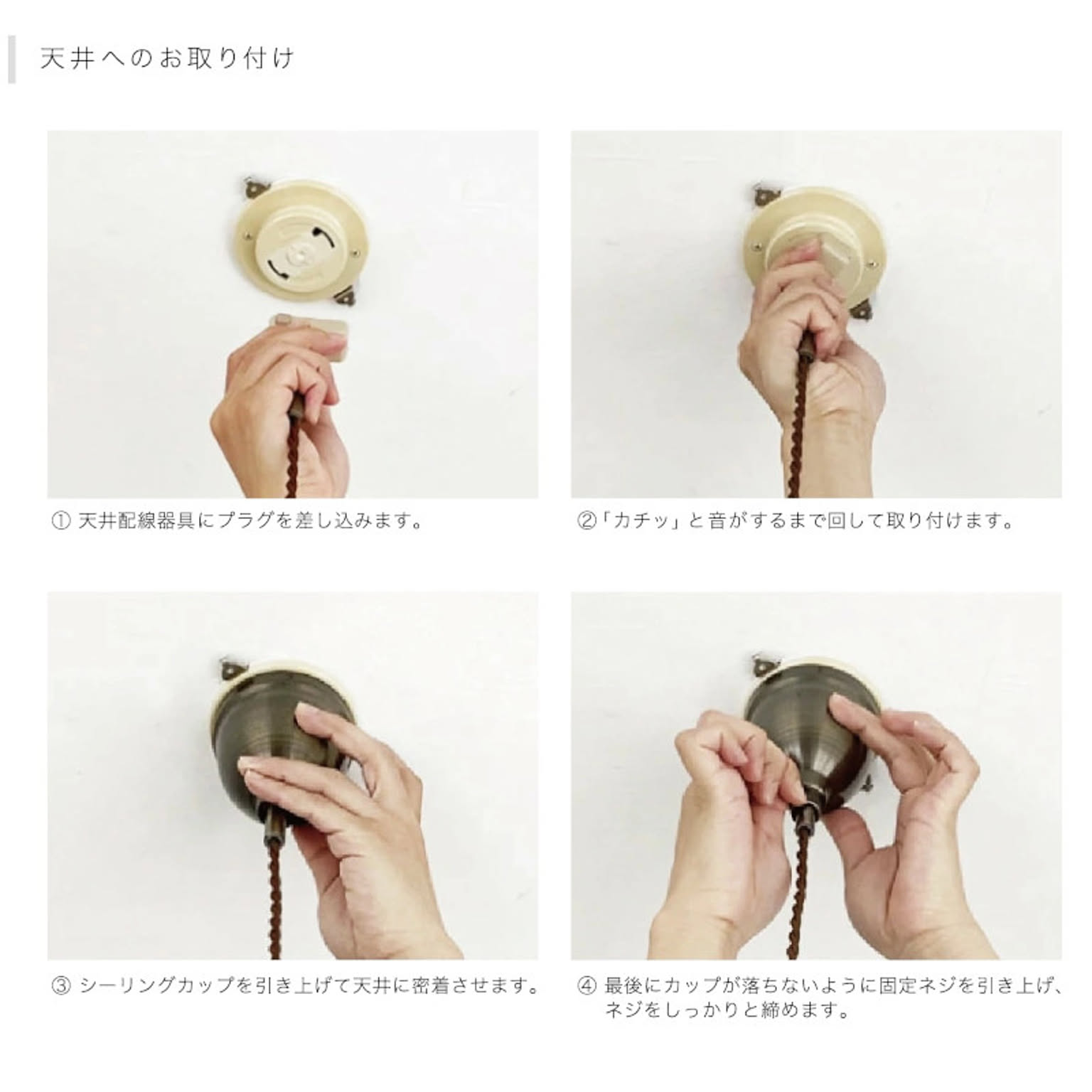 天井へのお取り付け

① 天井配線器具にプラグを差し込みます。

②「カチッ」と音がするまで回して取り付けます。

③ シーリングカップを引き上げて天井に密着させます。

④ 最後にカップが落ちないように固定ネジを引き上げ、ネジをしっかりと締めます。