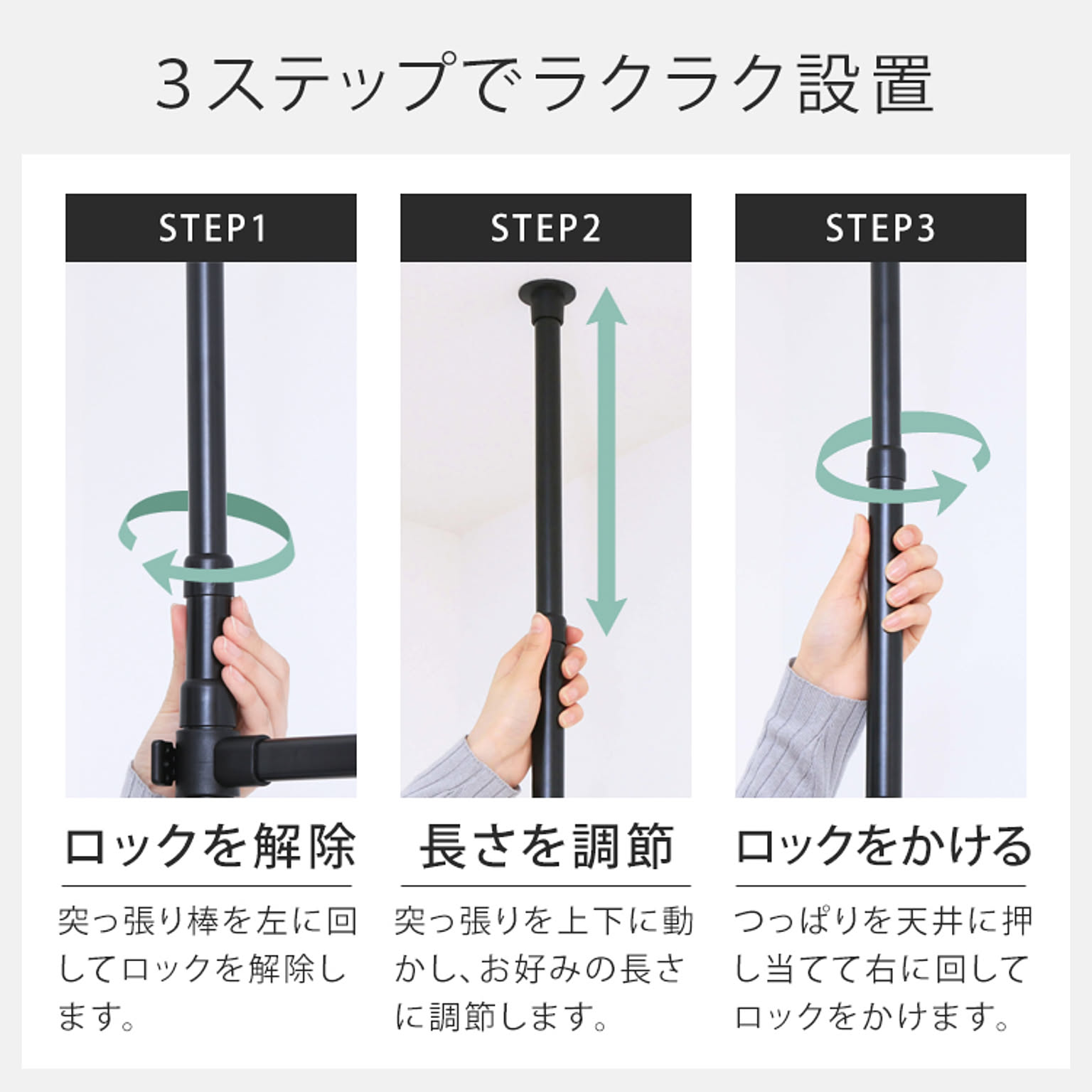 3ステップでラクラク設置

STEP1

ロックを解除

突っ張り棒を左に回してロックを解除します。

STEP2

長さを調節

突っ張りを上下に動かし、お好みの長さに調節します。

STEP3

ロックをかける

つっぱりを天井に押し当てて右に回してロックをかけます。