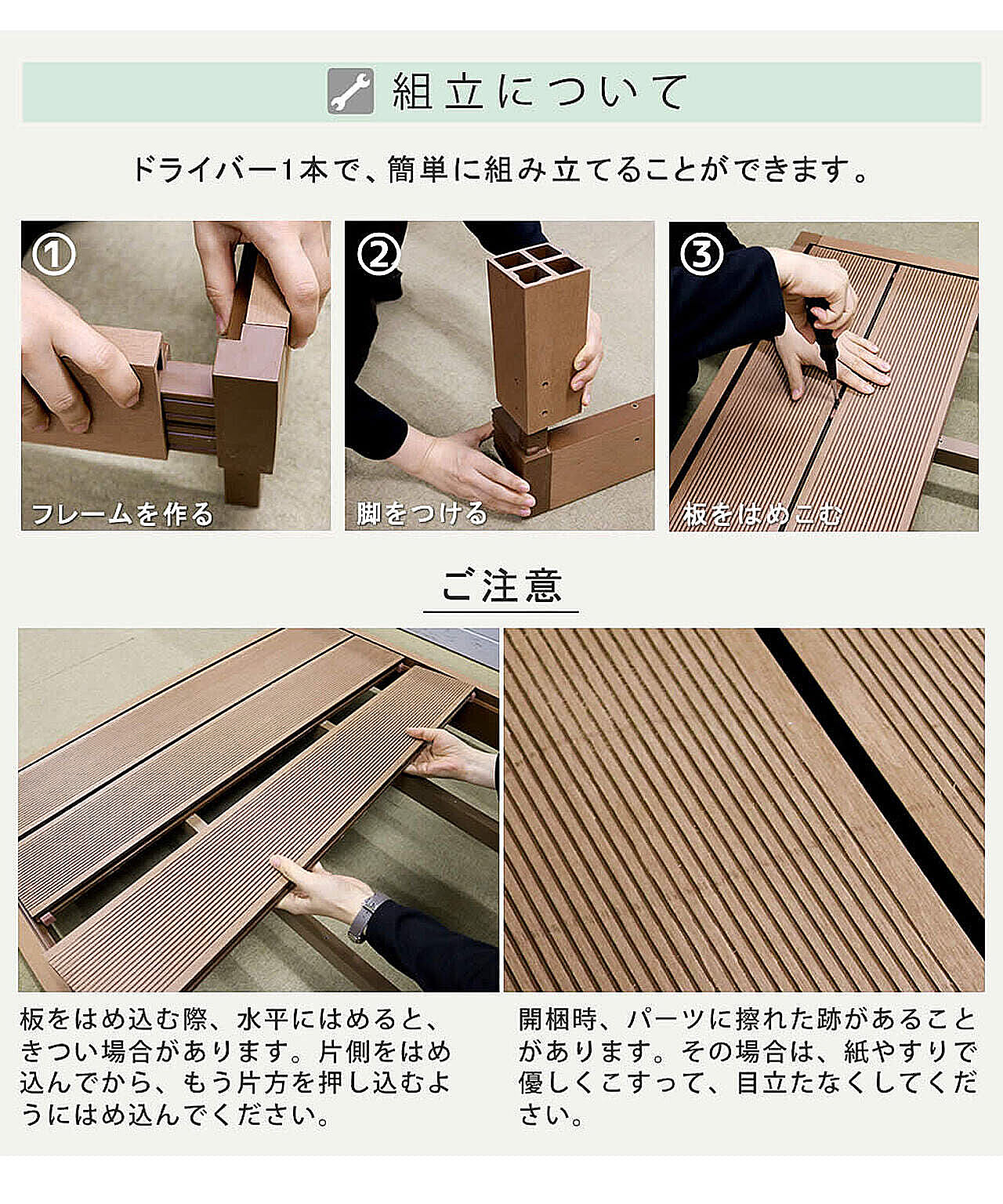 組立について

ドライバー1本で、簡単に組み立てることができます。

①

フレームを作る

②

脚をつける

③

板をはめこむ

ご注意

板をはめ込む際、水平にはめると、きつい場合があります。片側をはめ込んでから、もう片方を押し込むようにはめ込んでください。

開梱時、パーツに擦れた跡があることがあります。その場合は、紙やすりで優しくこすって、目立たなくしてください。