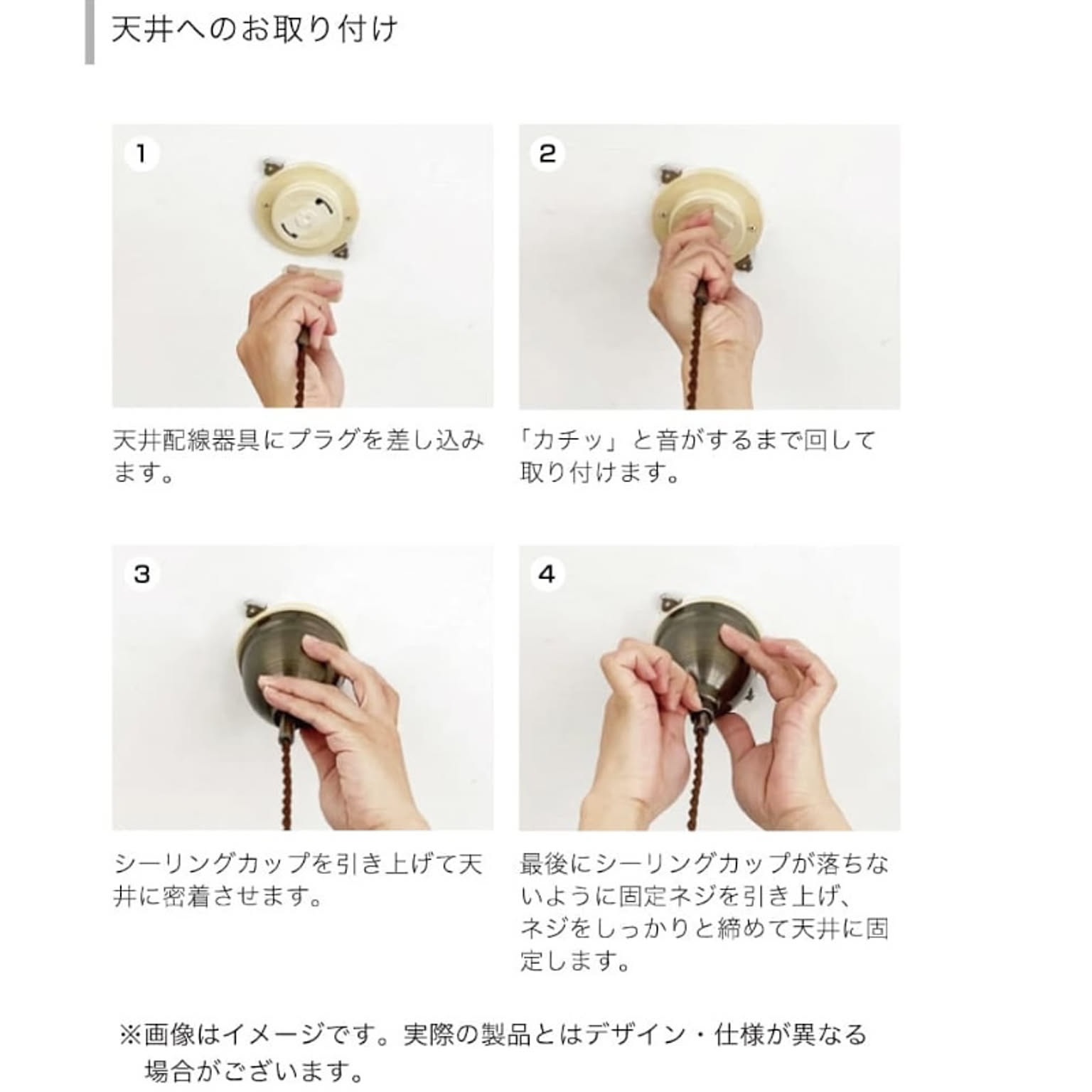 天井へのお取り付け

1

天井配線器具にプラグを差し込みます。

2

「カチッ」と音がするまで回して取り付けます。

3

シーリングカップを引き上げて天井に密着させます。

4

最後にシーリングカップが落ちないように固定ネジを引き上げ、ネジをしっかりと締めて天井に固定します。

※画像はイメージです。実際の製品とはデザイン・仕様が異なる場合がございます。