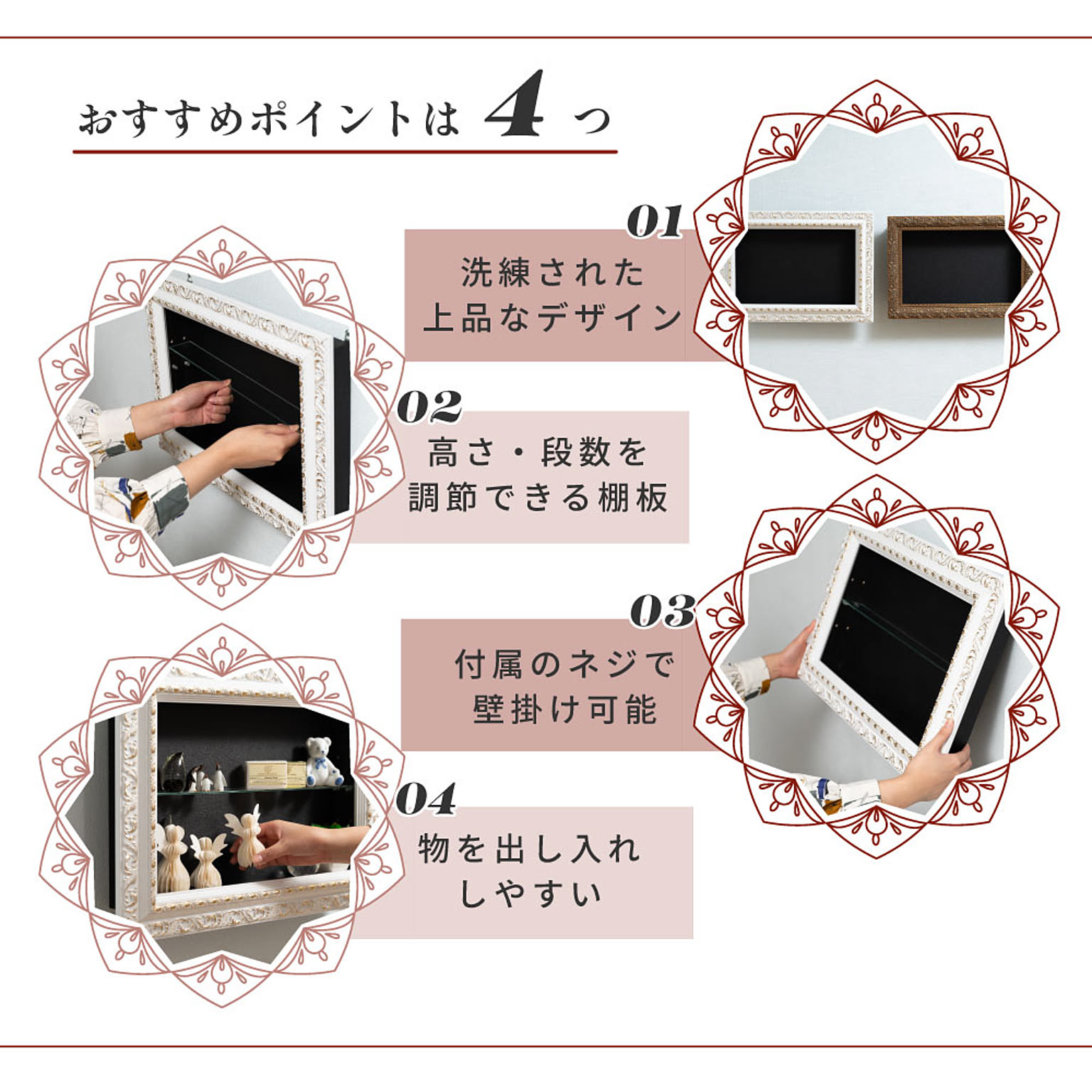 おすすめポイントは 4 つ

01
洗練された
上品なデザイン

02
高さ・段数を
調節できる棚板

03
付属のネジで
壁掛け可能

04
物を出し入れ
しやすい