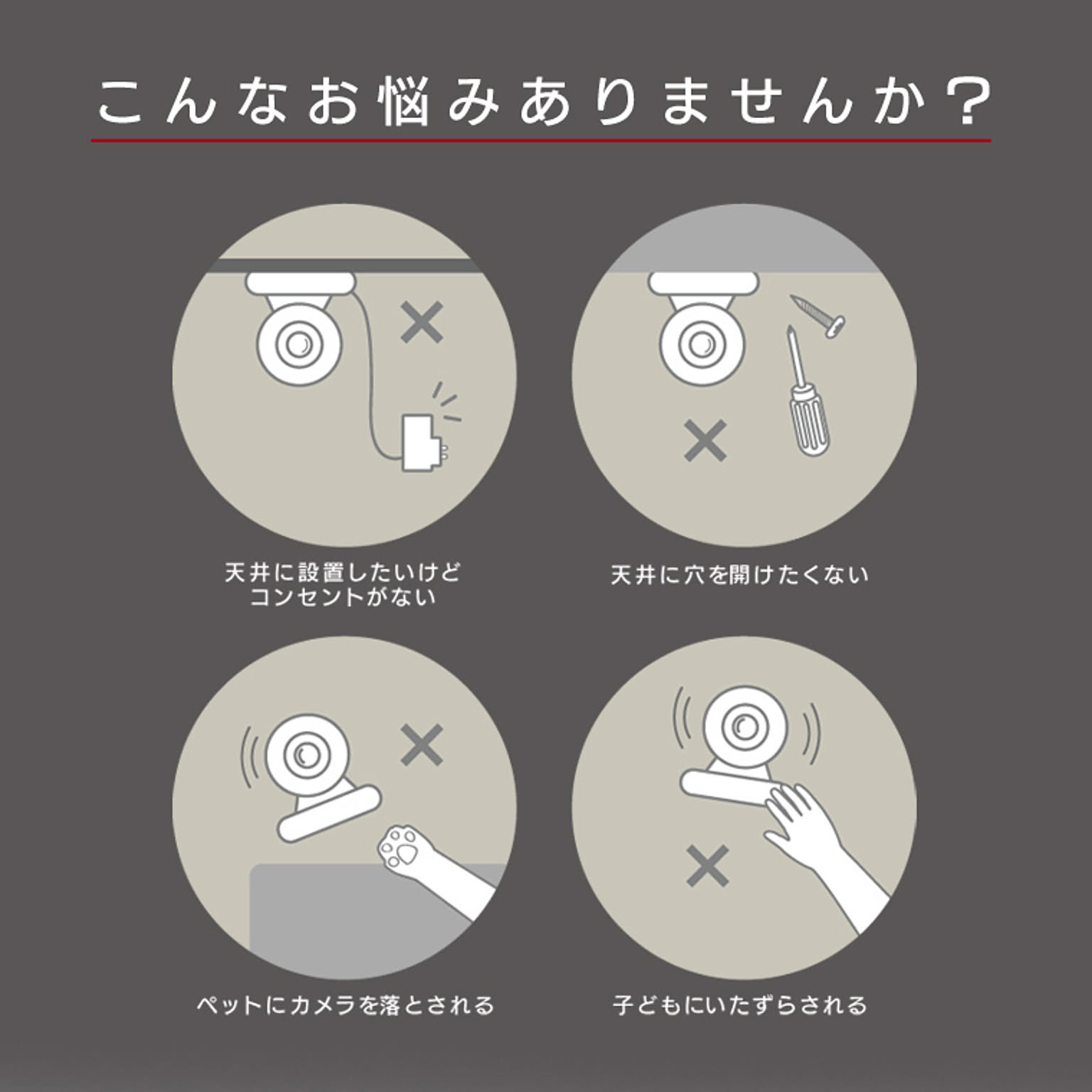 こんなお悩みありませんか？

天井に設置したいけど
コンセントがない

天井に穴を開けたくない

ペットにカメラを落とされる

子どもにいたずらされる