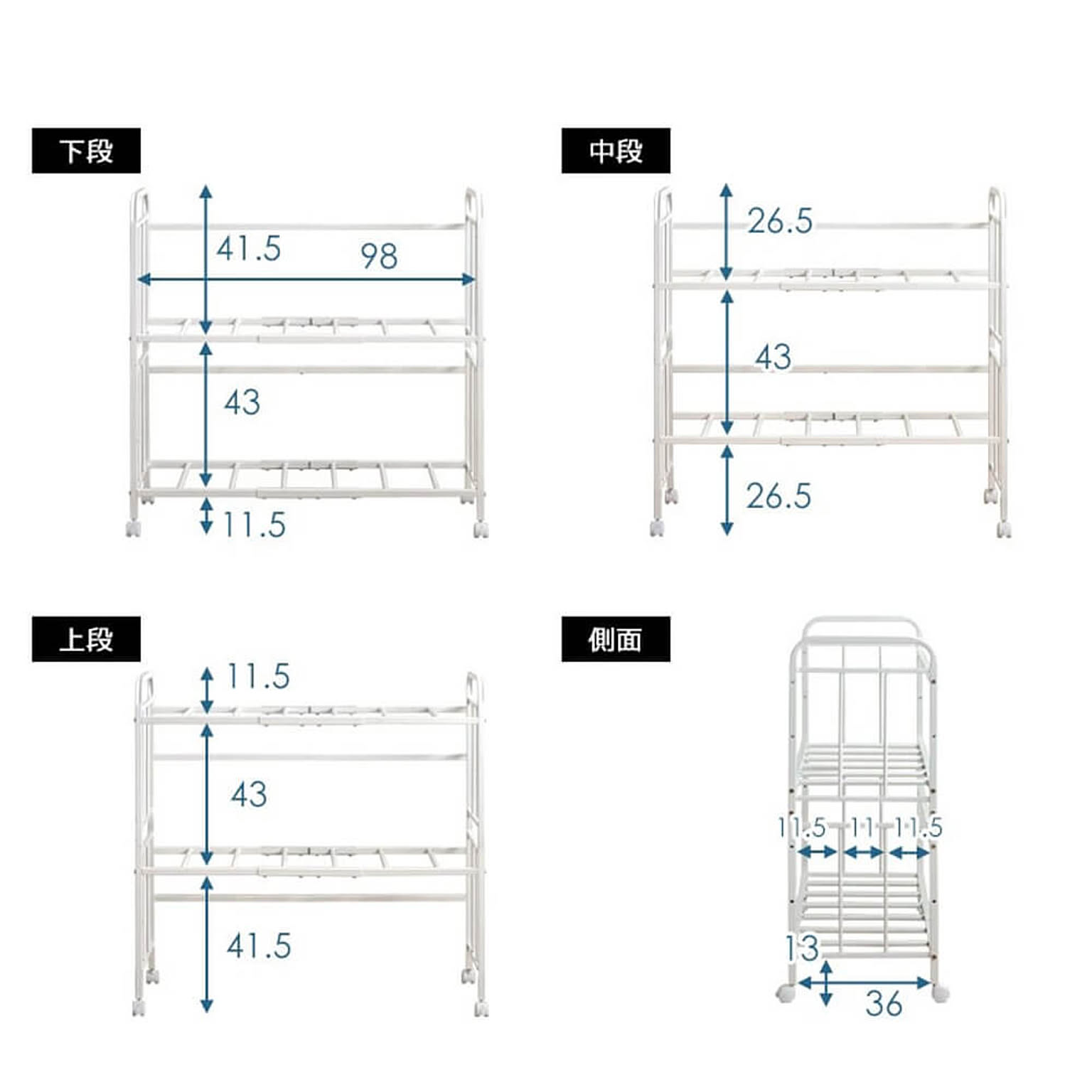 下段

41.5
98
43
11.5

中段

26.5
43
26.5

上段

11.5
43
41.5

側面

11.5
11
11.5
13
36