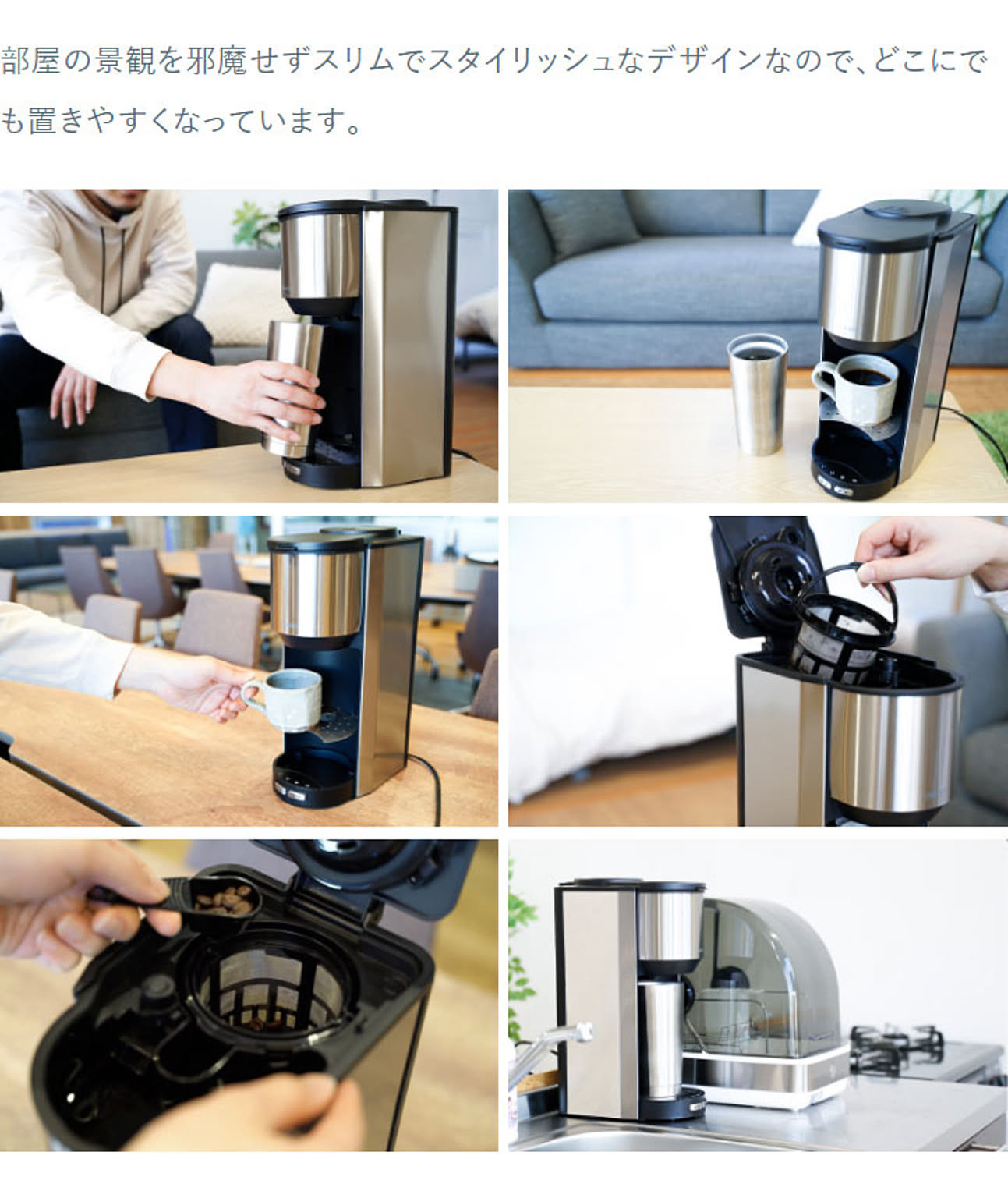 部屋の景観を邪魔せずスリムでスタイリッシュなデザインなので、どこにでも置きやすくなっています。