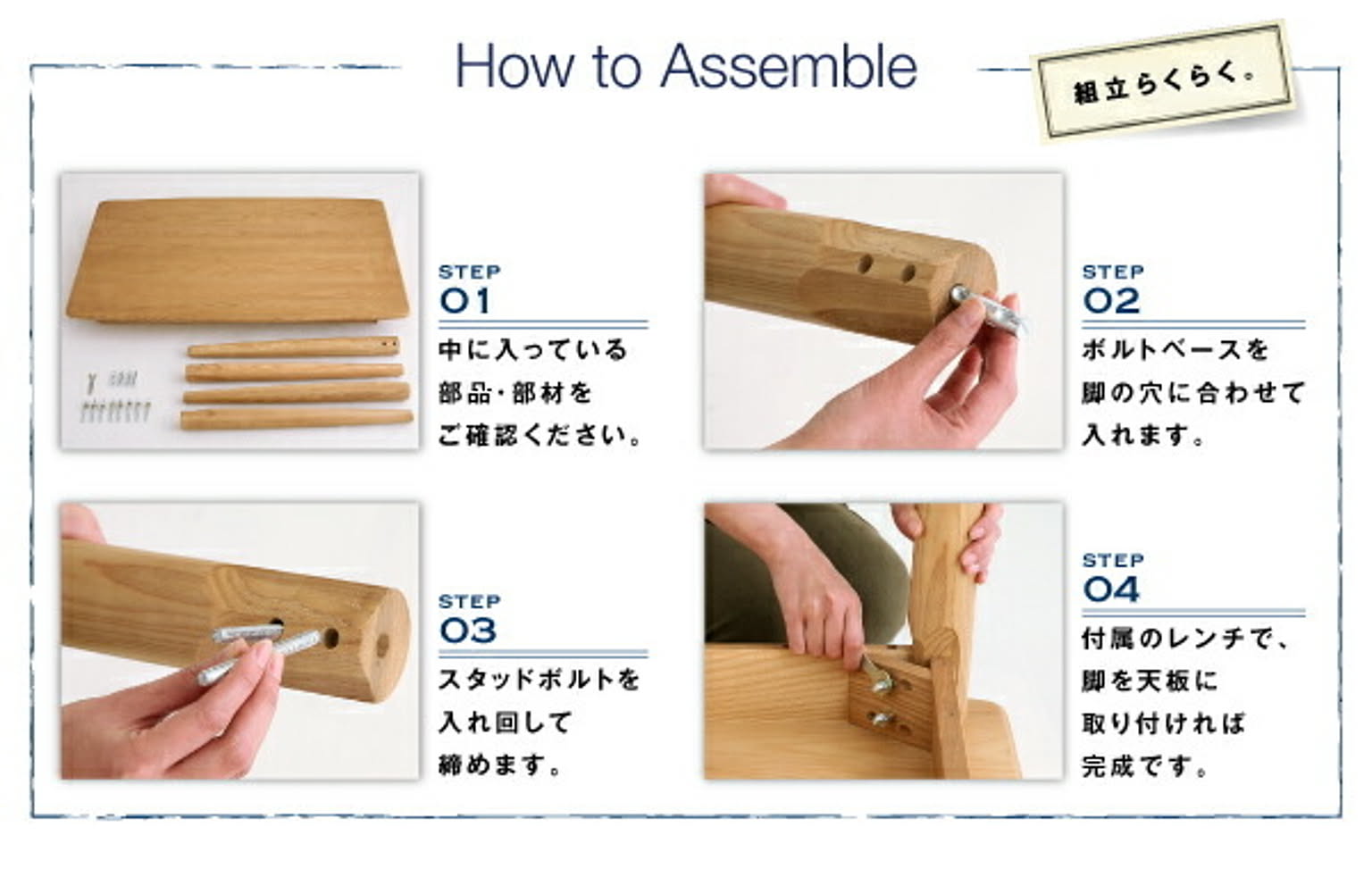 How to Assemble

組立らくらく。

STEP
01
中に入っている部品・部材をご確認ください。

STEP
02
ボルトベースを脚の穴に合わせて入れます。

STEP
03
スタッドボルトを入れ回して締めます。

STEP
04
付属のレンチで、脚を天板に取り付ければ完成です。