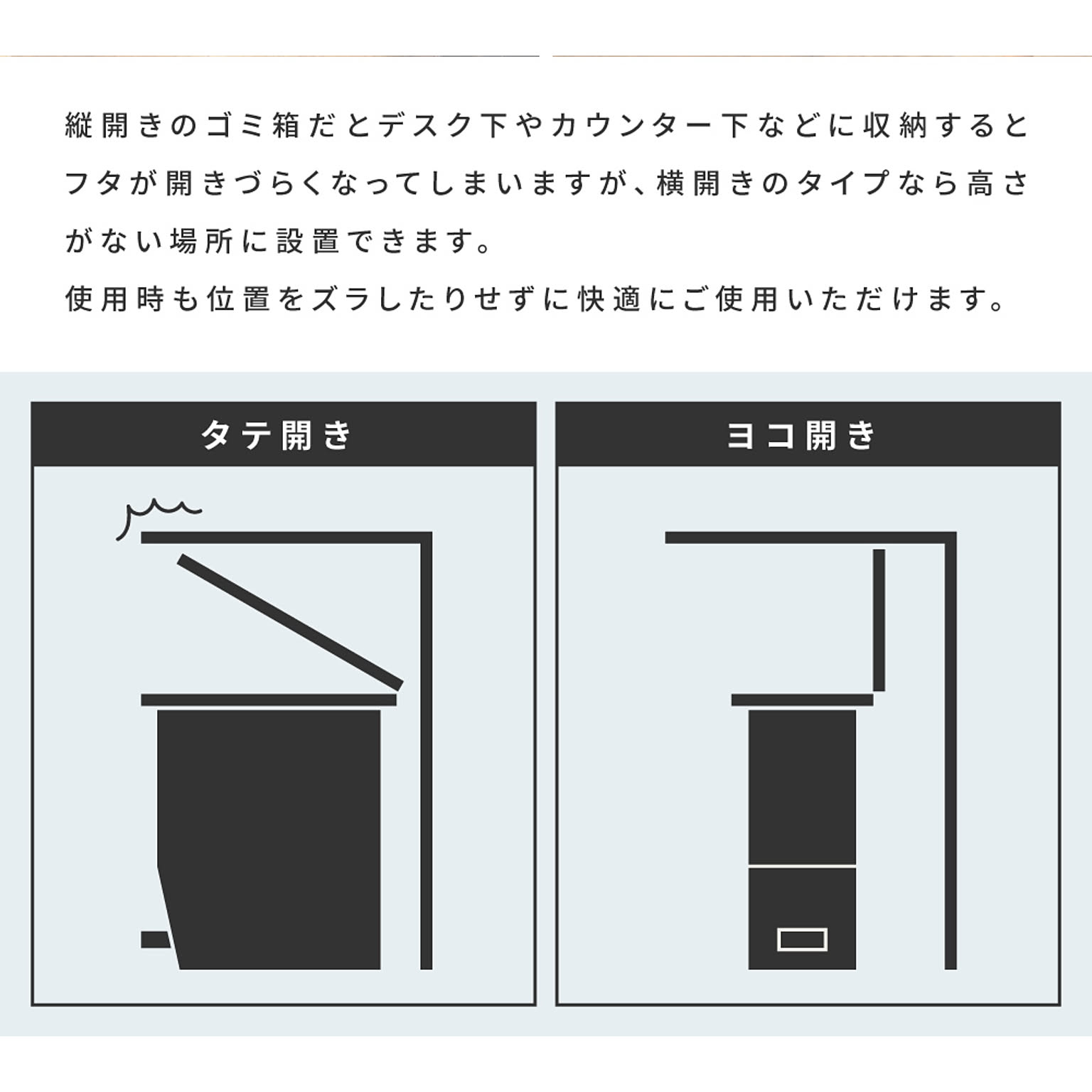 縦開きのゴミ箱だとデスク下やカウンター下などに収納するとフタが開きづらくなってしまいますが、横開きのタイプなら高さがない場所に設置できます。
使用時も位置をズラしたりせずに快適にご使用いただけます。

タテ開き

ヨコ開き