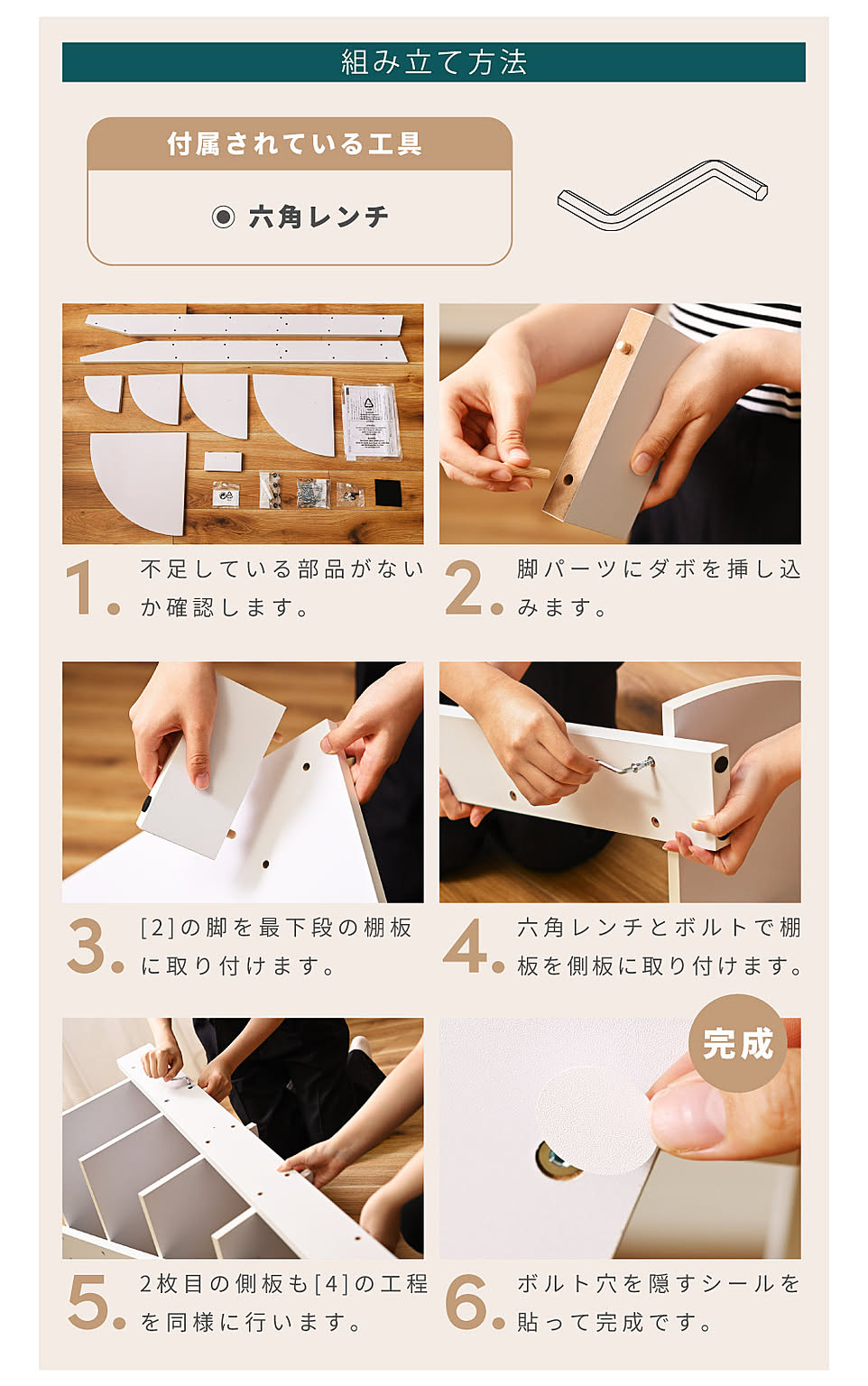 組み立て方法

付属されている工具

◉ 六角レンチ

1. 不足している部品がないか確認します。

2. 脚パーツにダボを挿し込みます。

3. [2]の脚を最下段の棚板に取り付けます。

4. 六角レンチとボルトで棚板を側板に取り付けます。

5. 2枚目の側板も[4]の工程を同様に行います。

完成

6. ボルト穴を隠すシールを貼って完成です。