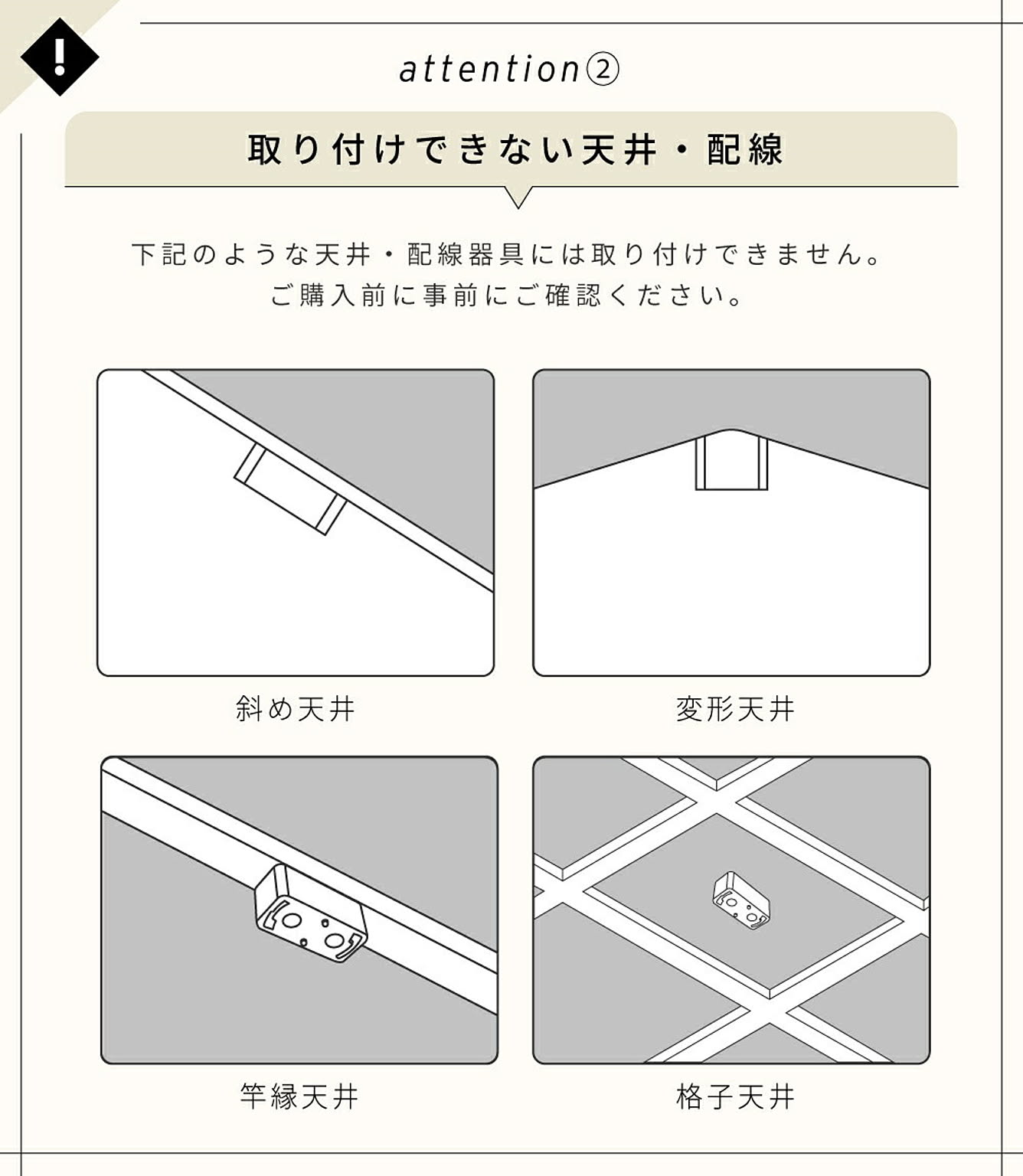 !

attention②

取り付けできない天井・配線

下記のような天井・配線器具には取り付けできません。
ご購入前に事前にご確認ください。

斜め天井

変形天井

竿縁天井

格子天井