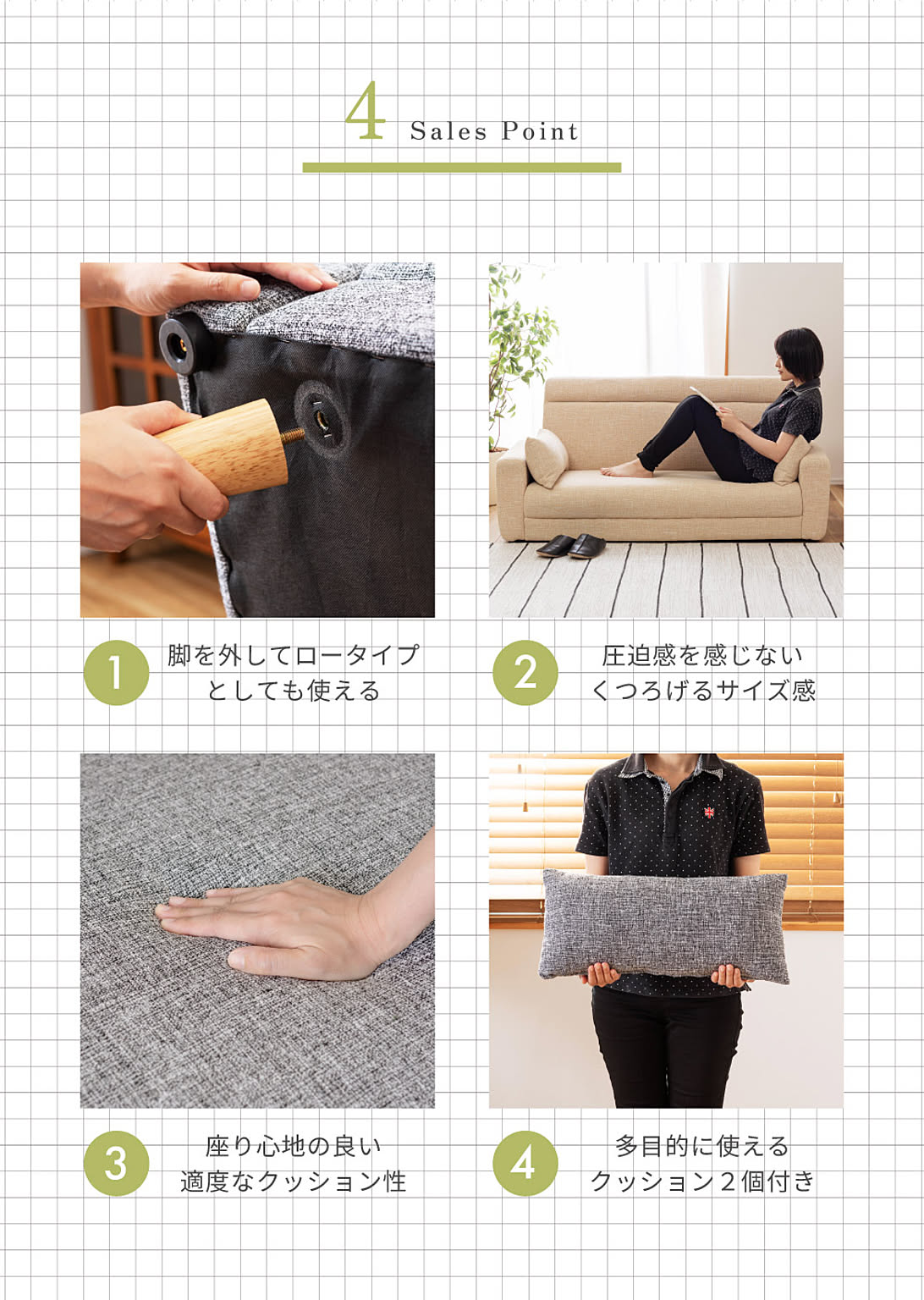 4 Sales Point

1 脚を外してロータイプとしても使える

2 圧迫感を感じないくつろげるサイズ感

3 座り心地の良い適度なクッション性

4 多目的に使えるクッション２個付き