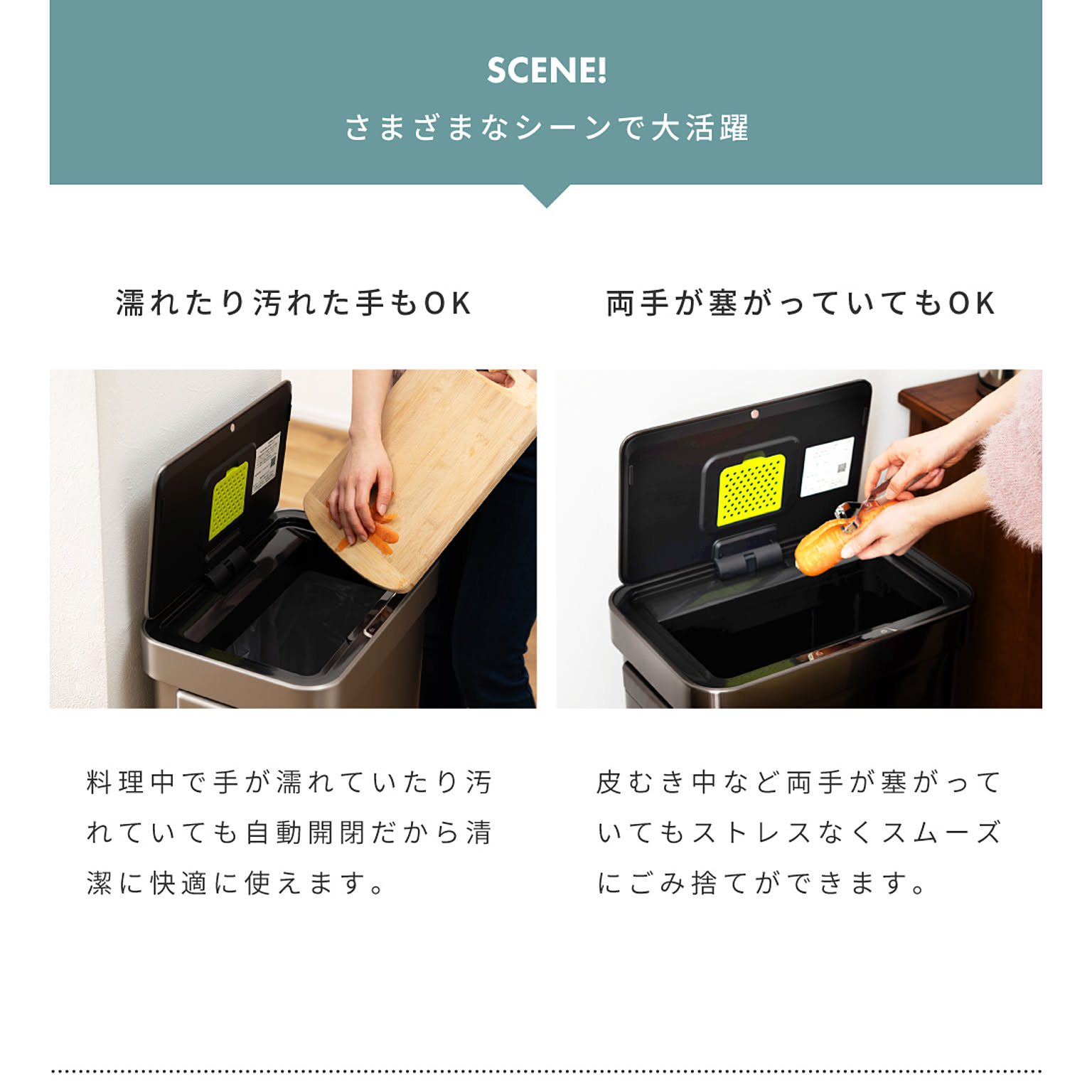 SCENE!
さまざまなシーンで大活躍

濡れたり汚れた手もOK

料理中で手が濡れていたり汚れていても自動開閉だから清潔に快適に使えます。

両手が塞がっていてもOK

皮むき中など両手が塞がっていてもストレスなくスムーズにごみ捨てができます。