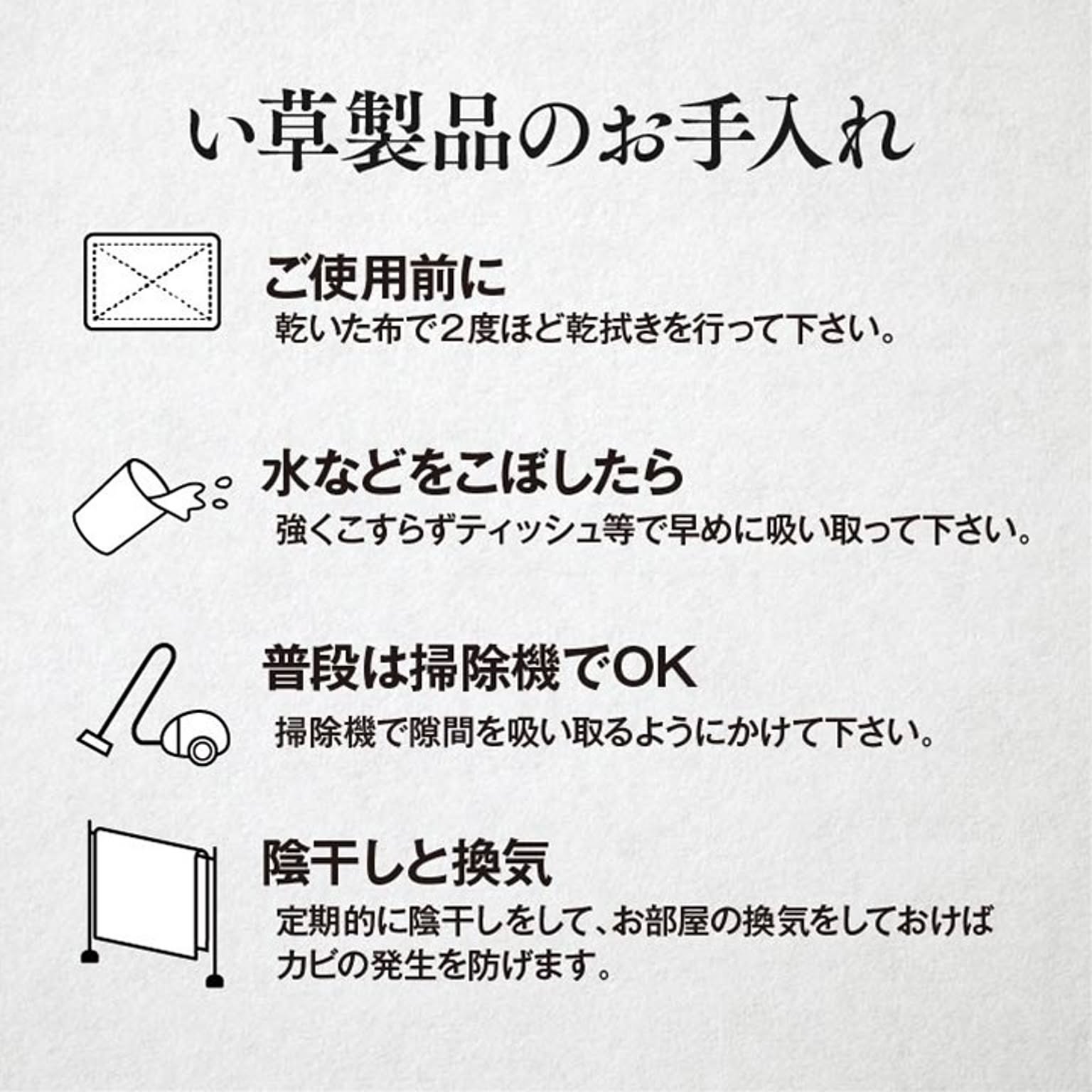 い草製品のお手入れ

ご使用前に
乾いた布で２度ほど乾拭きを行って下さい。

水などをこぼしたら
強くこすらずティッシュ等で早めに吸い取って下さい。

普段は掃除機でOK
掃除機で隙間を吸い取るようにかけて下さい。

陰干しと換気
定期的に陰干しをして、お部屋の換気をしておけばカビの発生を防げます。