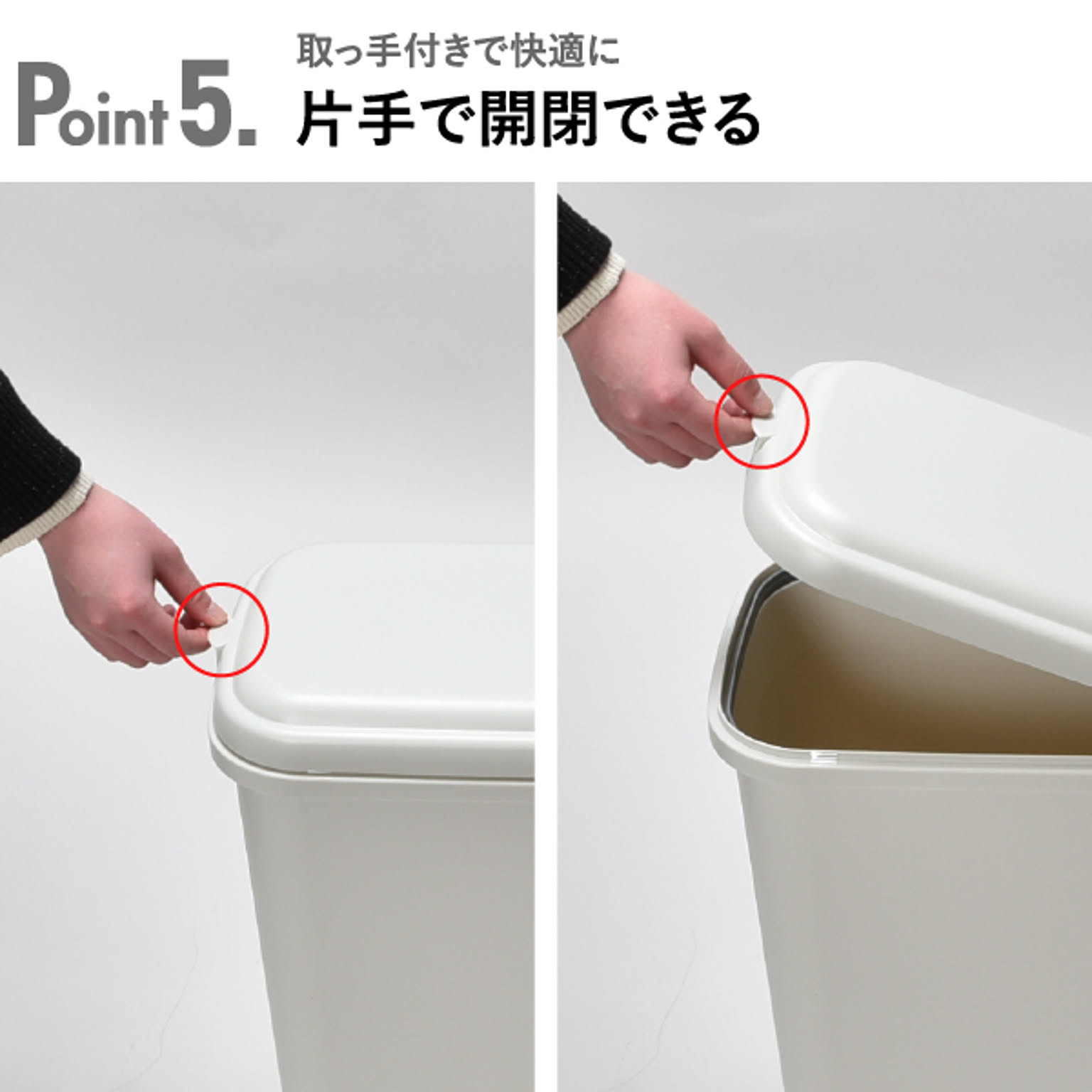 Point 5.

取っ手付きで快適に
片手で開閉できる