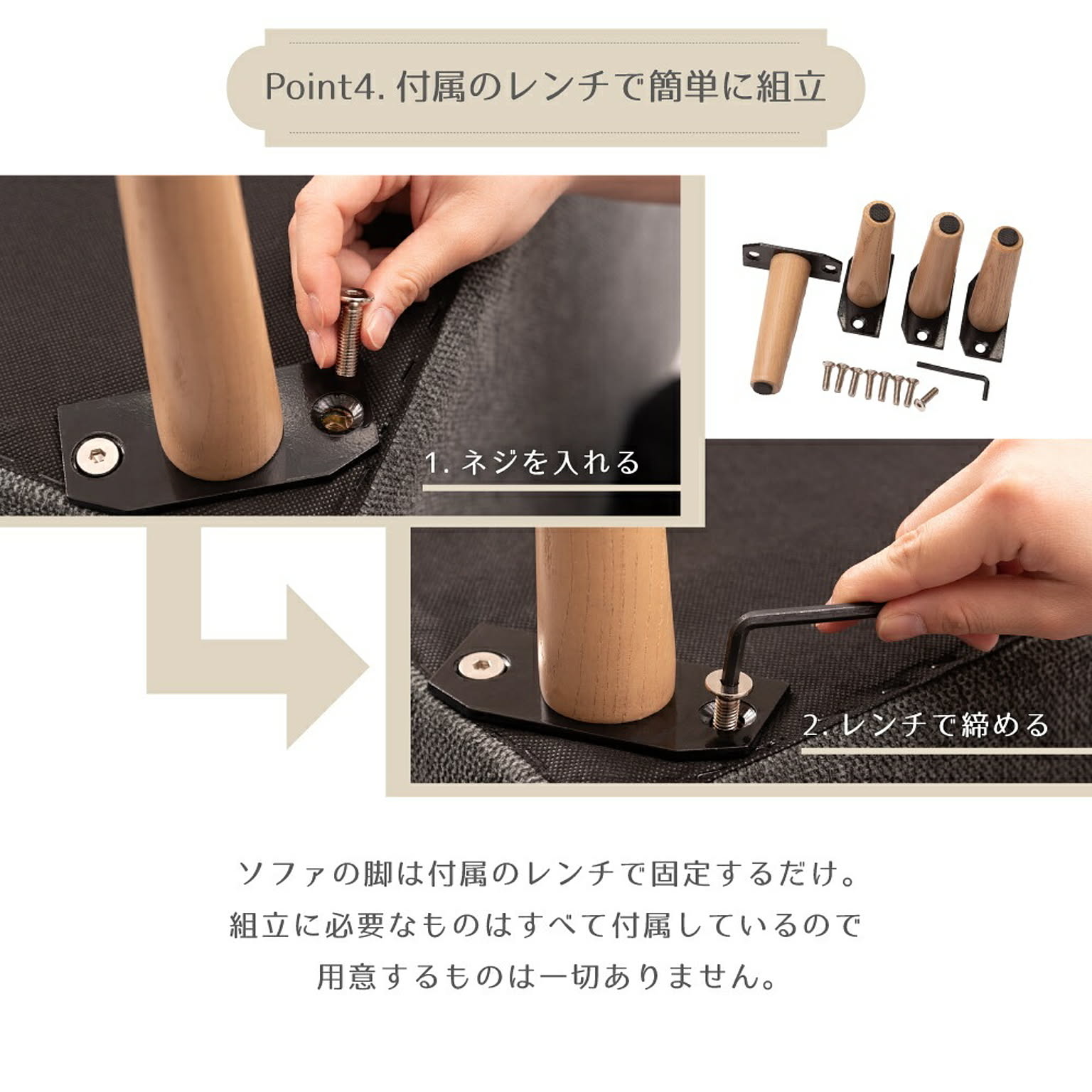 Point4. 付属のレンチで簡単に組立

1. ネジを入れる

2. レンチで締める

ソファの脚は付属のレンチで固定するだけ。
組立に必要なものはすべて付属しているので
用意するものは一切ありません。