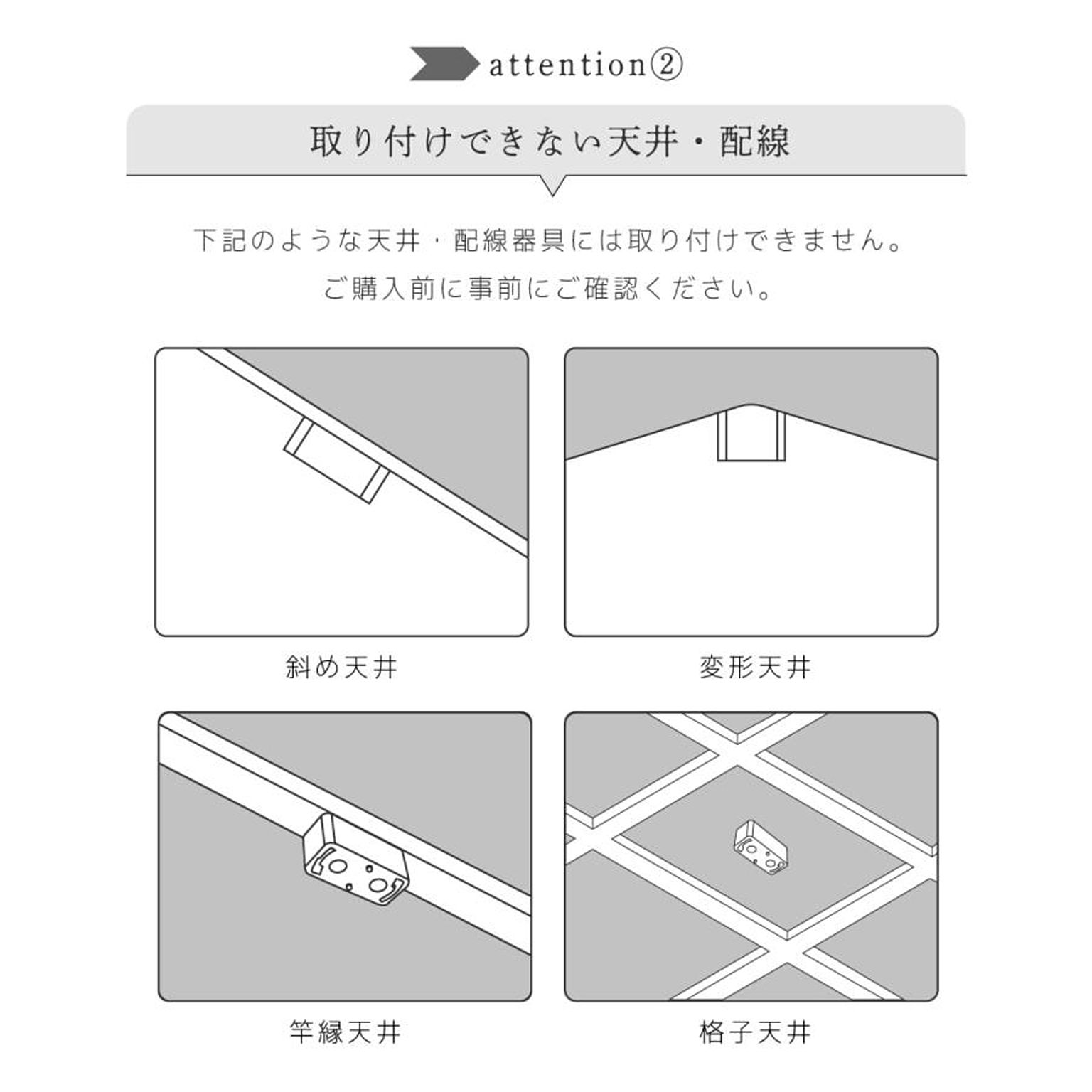 attention②

取り付けできない天井・配線

下記のような天井・配線器具には取り付けできません。
ご購入前に事前にご確認ください。

斜め天井

変形天井

竿縁天井

格子天井