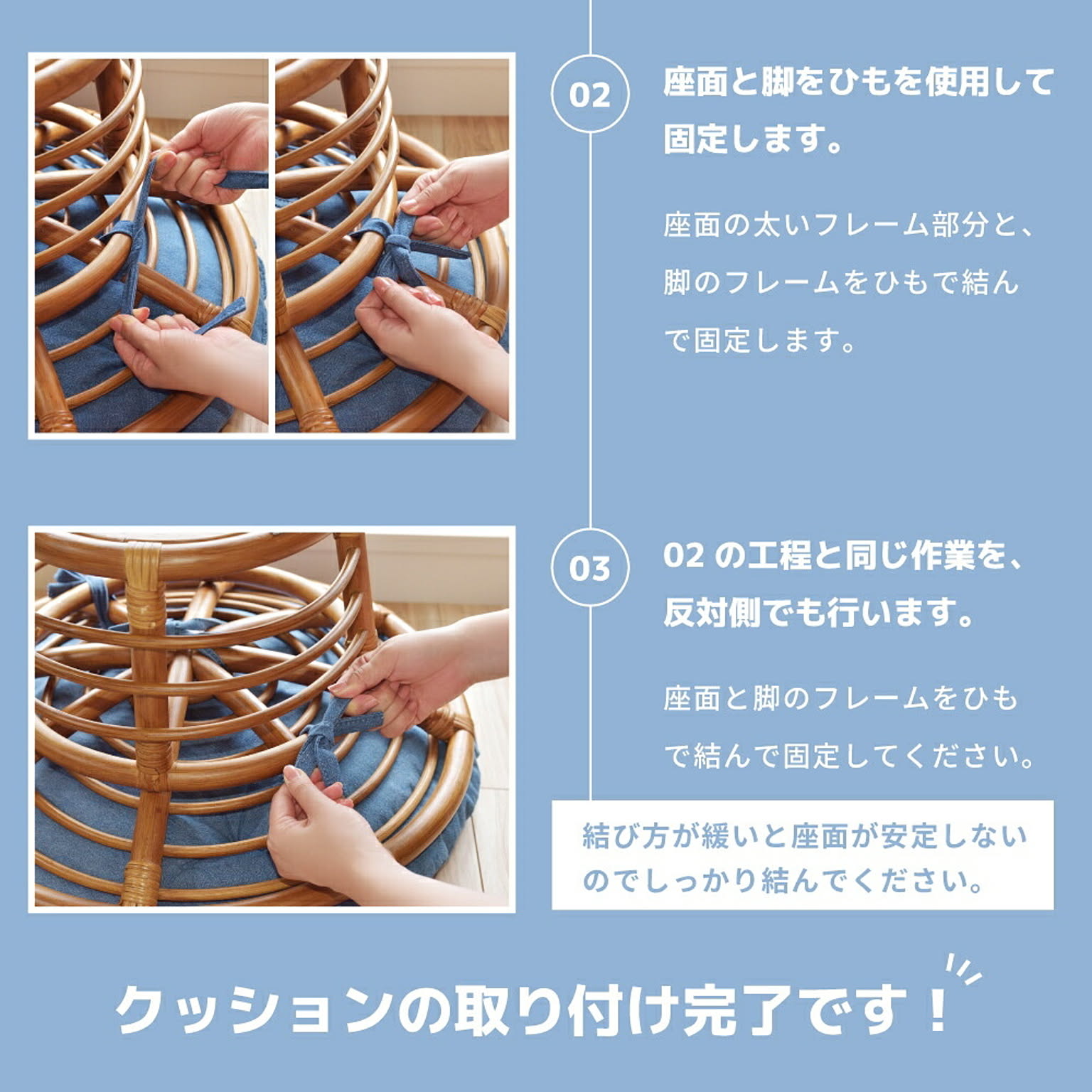 02

座面と脚をひもを使用して固定します。

座面の太いフレーム部分と、脚のフレームをひもで結んで固定します。

03

02 の工程と同じ作業を、反対側でも行います。

座面と脚のフレームをひもで結んで固定してください。

結び方が緩いと座面が安定しないのでしっかり結んでください。

クッションの取り付け完了です！