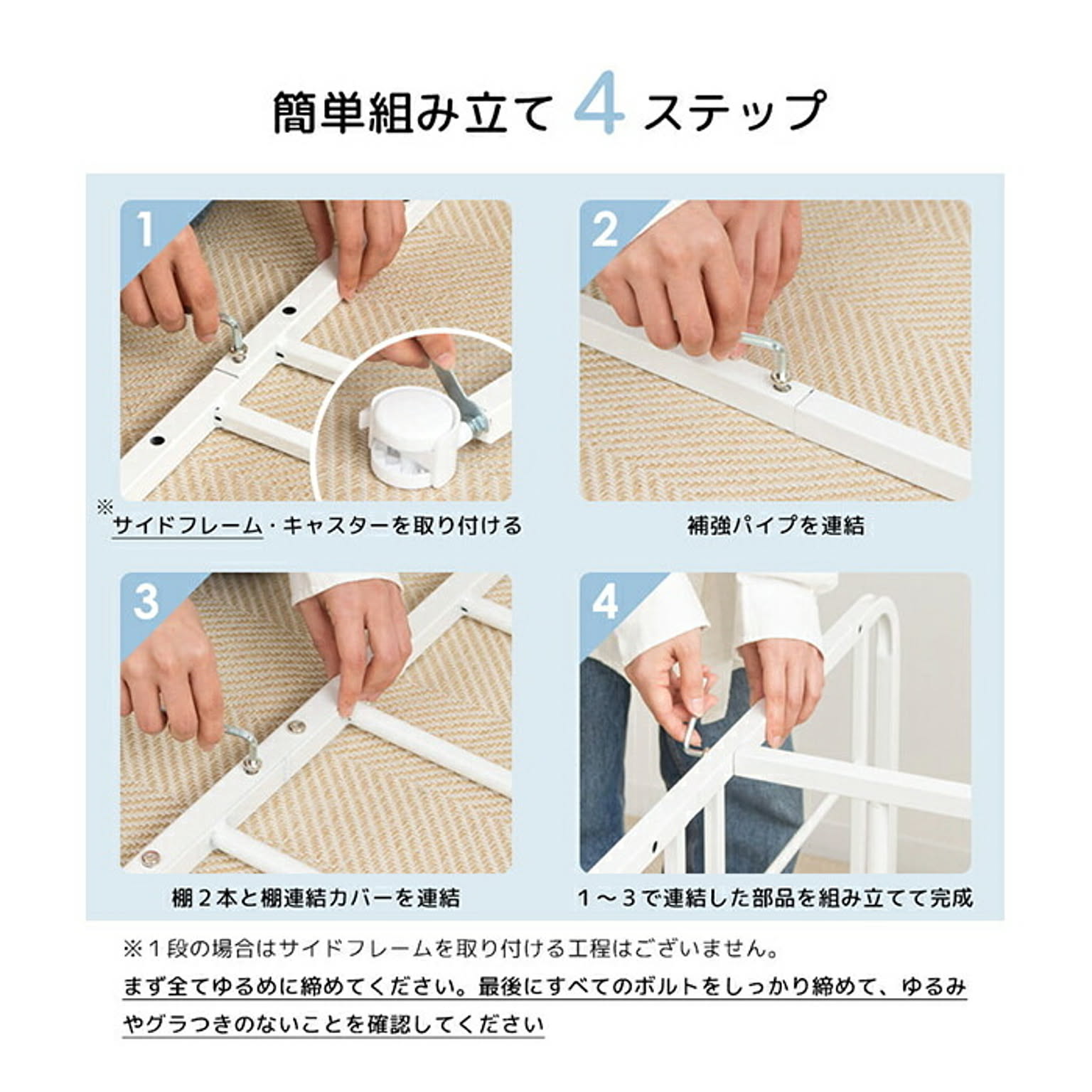 簡単組み立て 4 ステップ

1

※サイドフレーム・キャスターを取り付ける

2

補強パイプを連結

3

棚２本と棚連結カバーを連結

4

１～３で連結した部品を組み立てて完成

※１段の場合はサイドフレームを取り付ける工程はございません。

まず全てゆるめに締めてください。最後にすべてのボルトをしっかり締めて、ゆるみやグラつきのないことを確認してください