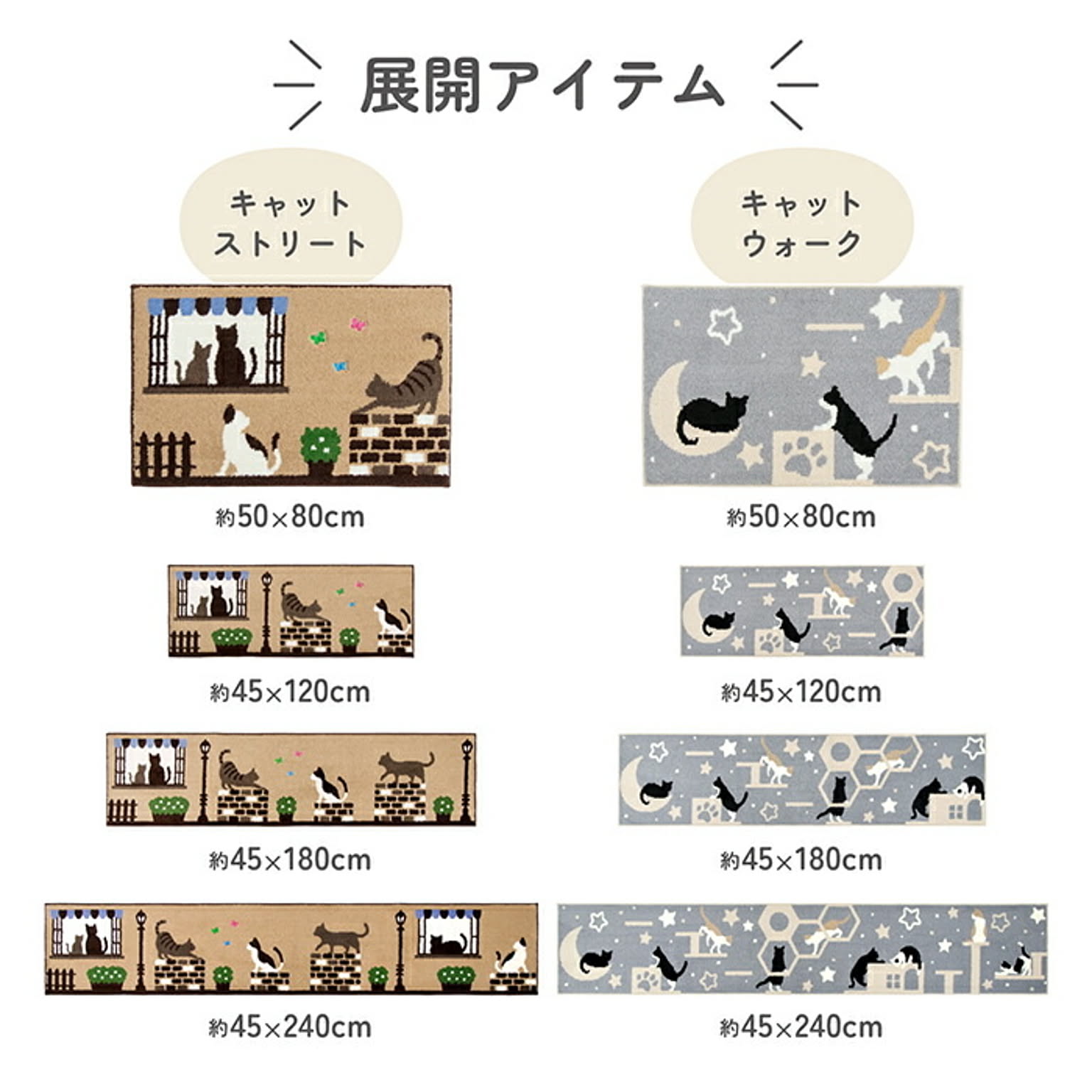 展開アイテム

キャット
ストリート

約50×80cm

約45×120cm

約45×180cm

約45×240cm

キャット
ウォーク

約50×80cm

約45×120cm

約45×180cm

約45×240cm