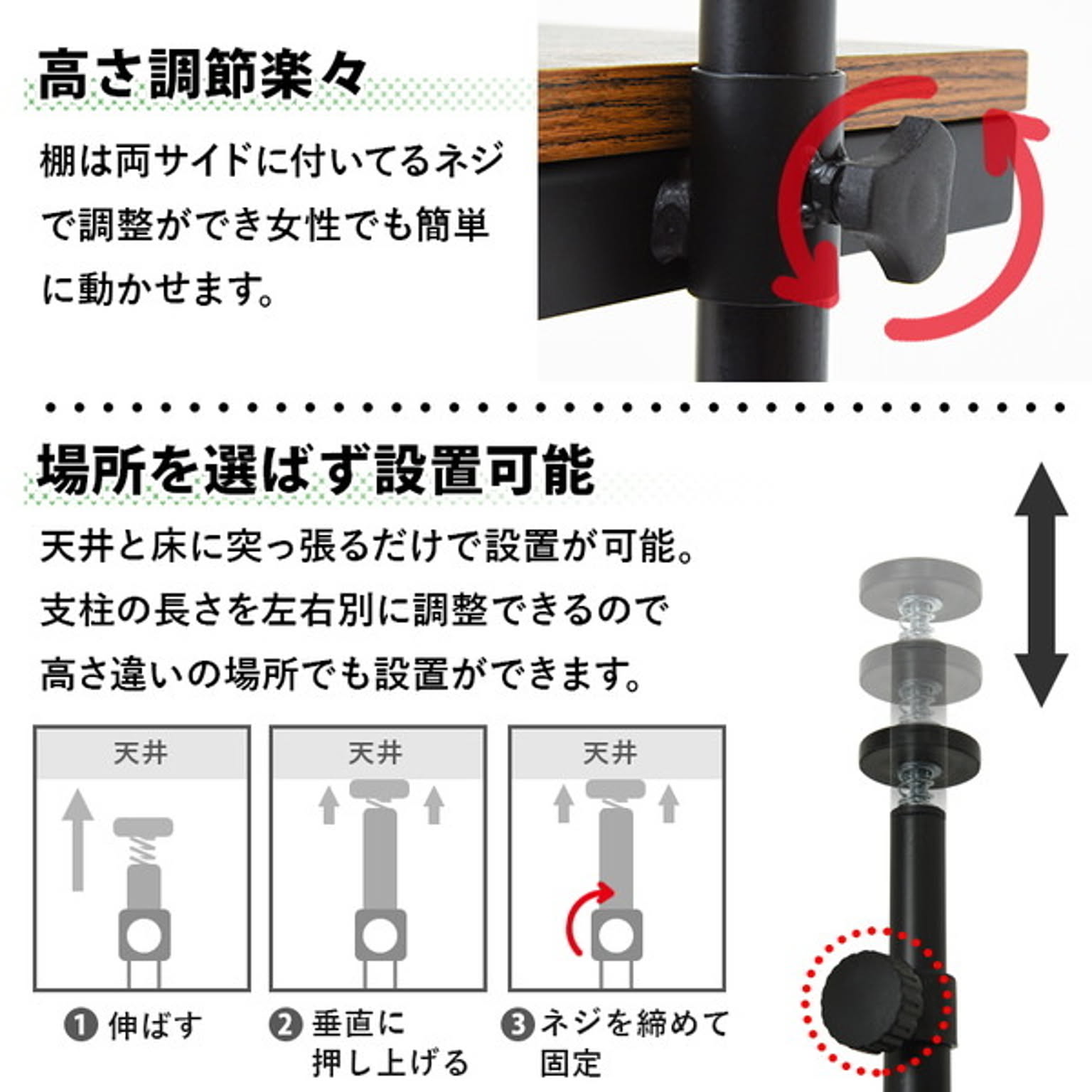 高さ調節楽々

棚は両サイドに付いてるネジで調整ができ女性でも簡単に動かせます。

場所を選ばず設置可能

天井と床に突っ張るだけで設置が可能。支柱の長さを左右別に調整できるので高さ違いの場所でも設置ができます。

天井

天井

天井

❶ 伸ばす

❷ 垂直に押し上げる

❸ ネジを締めて固定