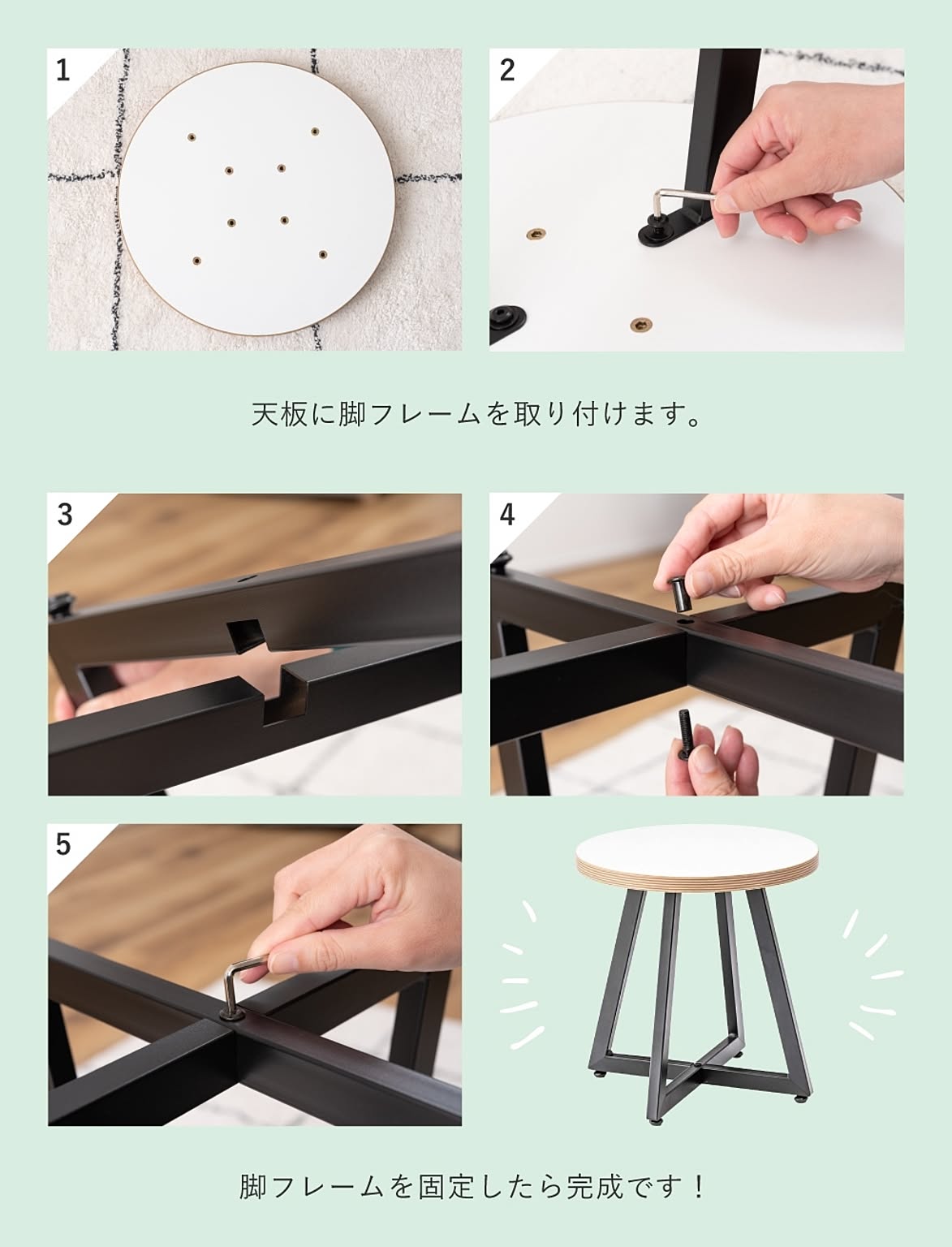 1

2

天板に脚フレームを取り付けます。

3

4

5

脚フレームを固定したら完成です！