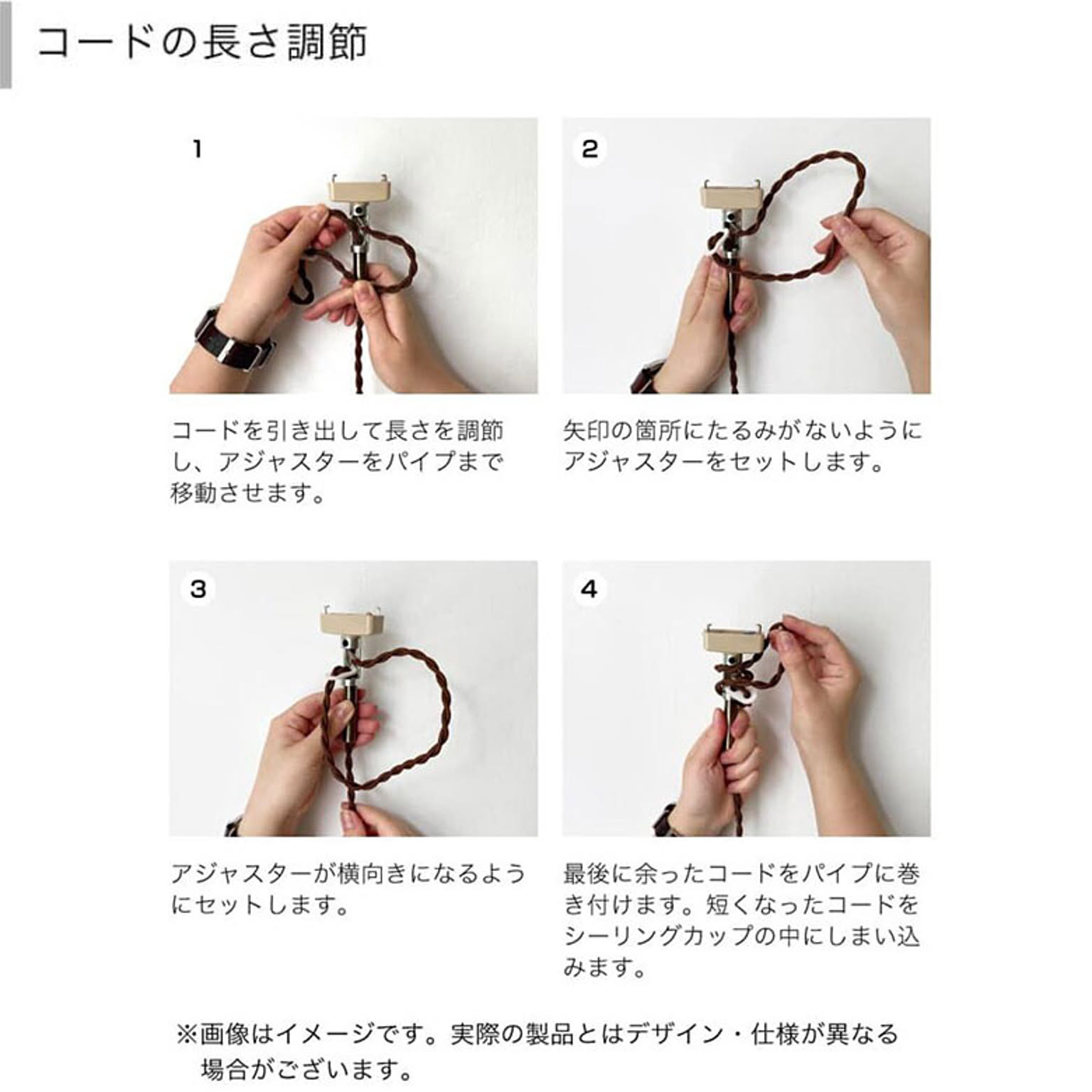 コードの長さ調節

1

コードを引き出して長さを調節し、アジャスターをパイプまで移動させます。

2

矢印の箇所にたるみがないようにアジャスターをセットします。

3

アジャスターが横向きになるようにセットします。

4

最後に余ったコードをパイプに巻き付けます。短くなったコードをシーリングカップの中にしまい込みます。

※画像はイメージです。実際の製品とはデザイン・仕様が異なる場合がございます。