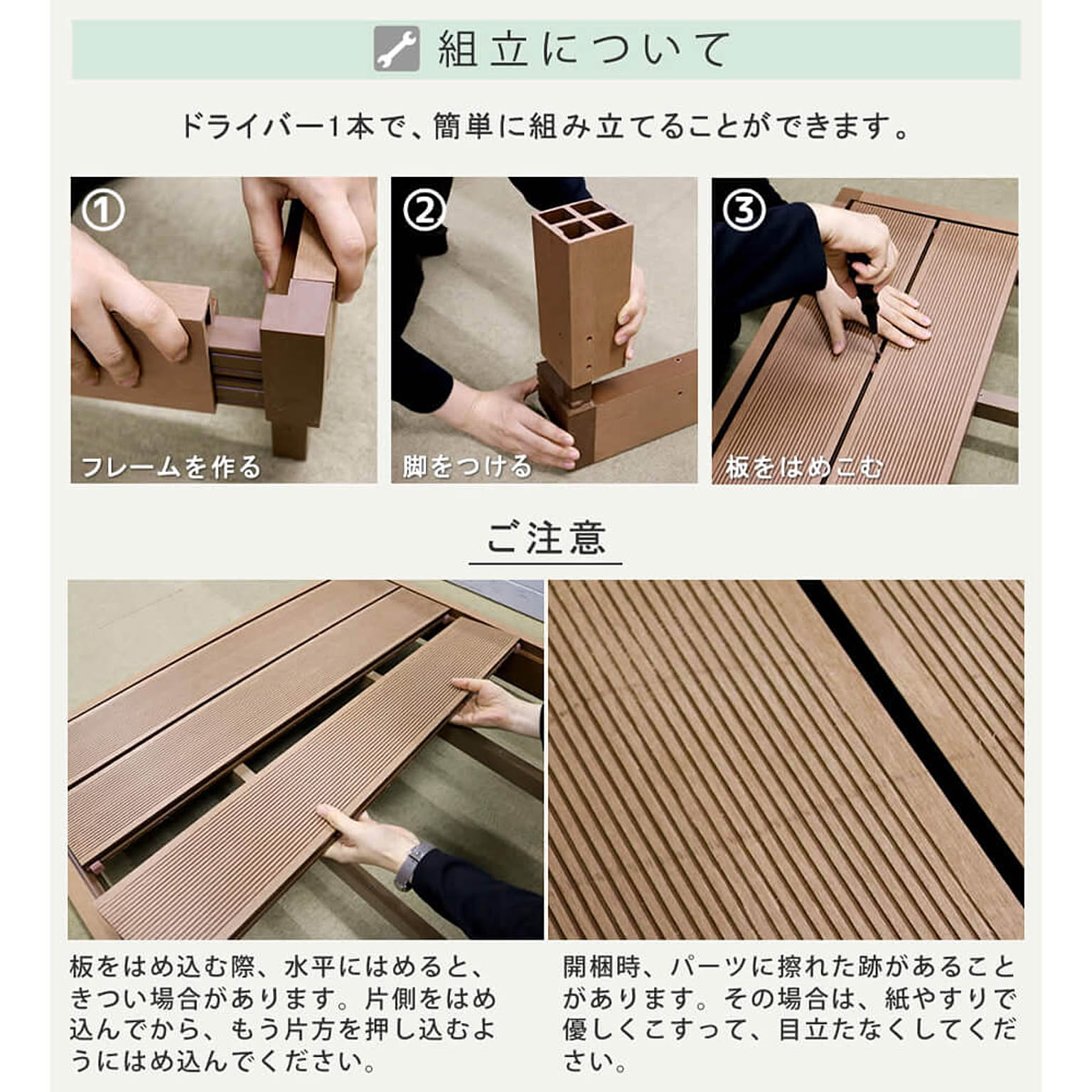 組立について

ドライバー1本で、簡単に組み立てることができます。

①
フレームを作る

②
脚をつける

③
板をはめこむ

ご注意

板をはめ込む際、水平にはめると、きつい場合があります。片側をはめ込んでから、もう片方を押し込むようにはめ込んでください。

開梱時、パーツに擦れた跡があることがあります。その場合は、紙やすりで優しくこすって、目立たなくしてください。