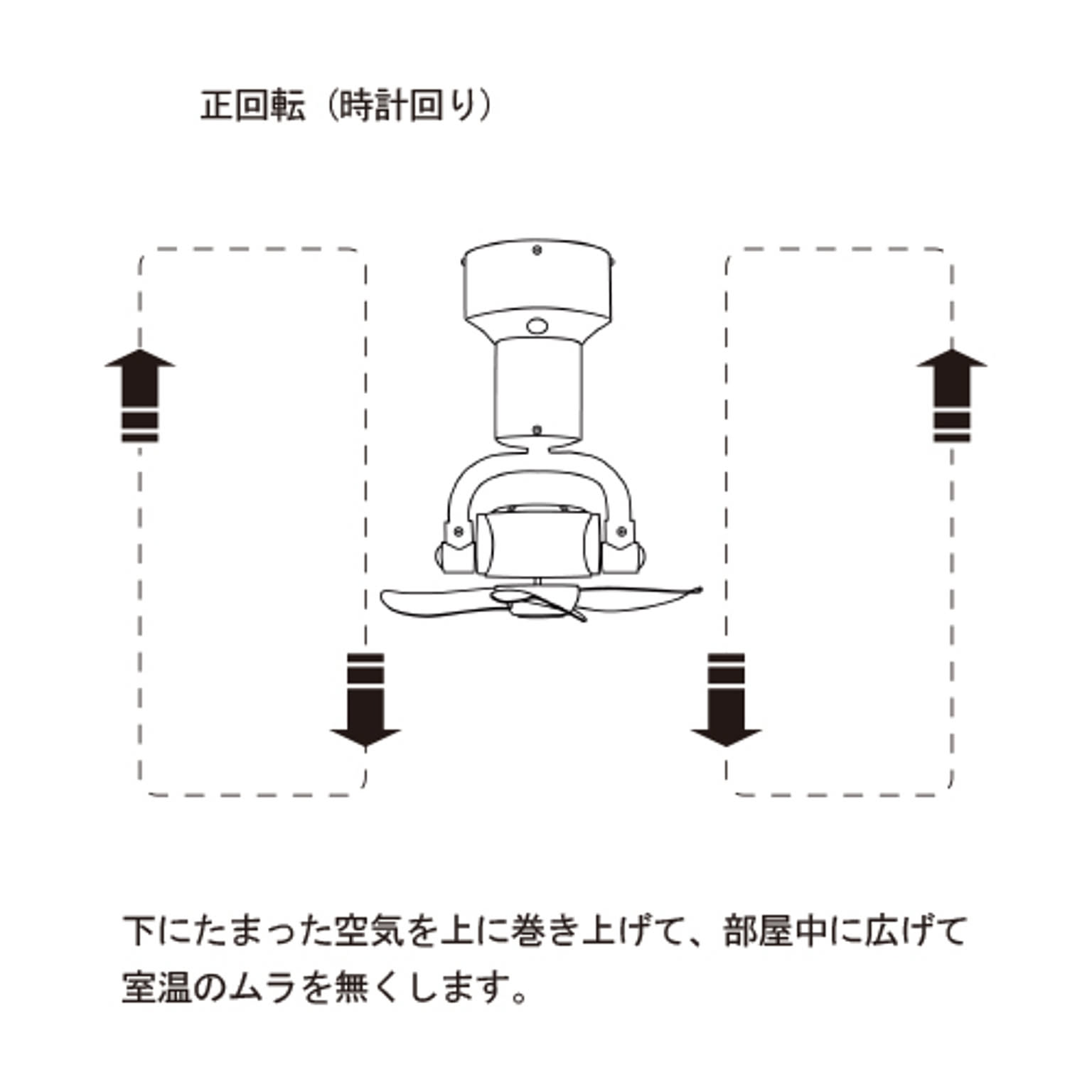 正回転（時計回り）

下にたまった空気を上に巻き上げて、部屋中に広げて室温のムラを無くします。