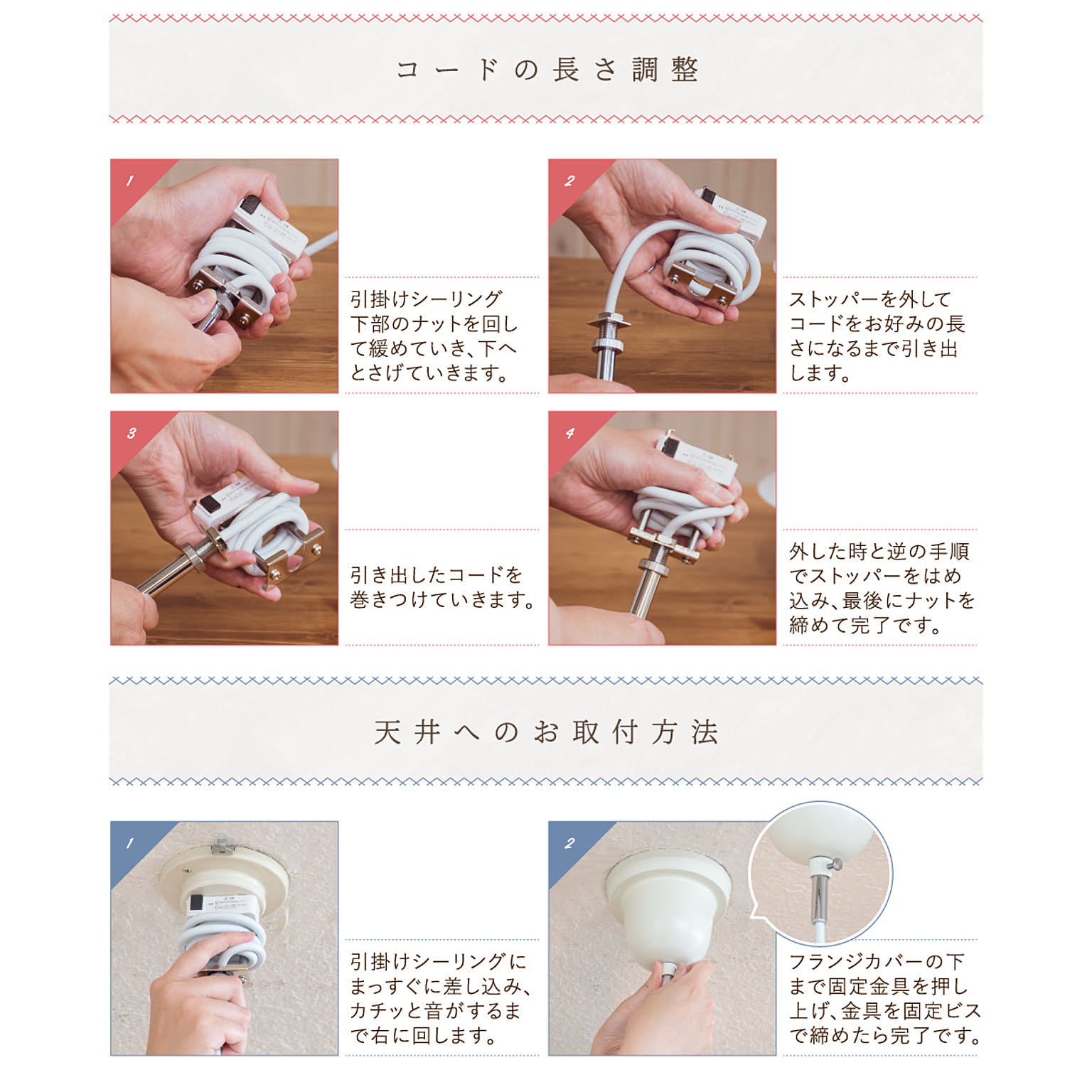 コードの長さ調整

1

引掛けシーリング下部のナットを回して緩めていき、下へとさげていきます。

2

ストッパーを外してコードをお好みの長さになるまで引き出します。

3

引き出したコードを巻きつけていきます。

4

外した時と逆の手順でストッパーをはめ込み、最後にナットを締めて完了です。

天井へのお取付方法

1

引掛けシーリングにまっすぐに差し込み、カチッと音がするまで右に回します。

2

フランジカバーの下まで固定金具を押し上げ、金具を固定ビスで締めたら完了です。