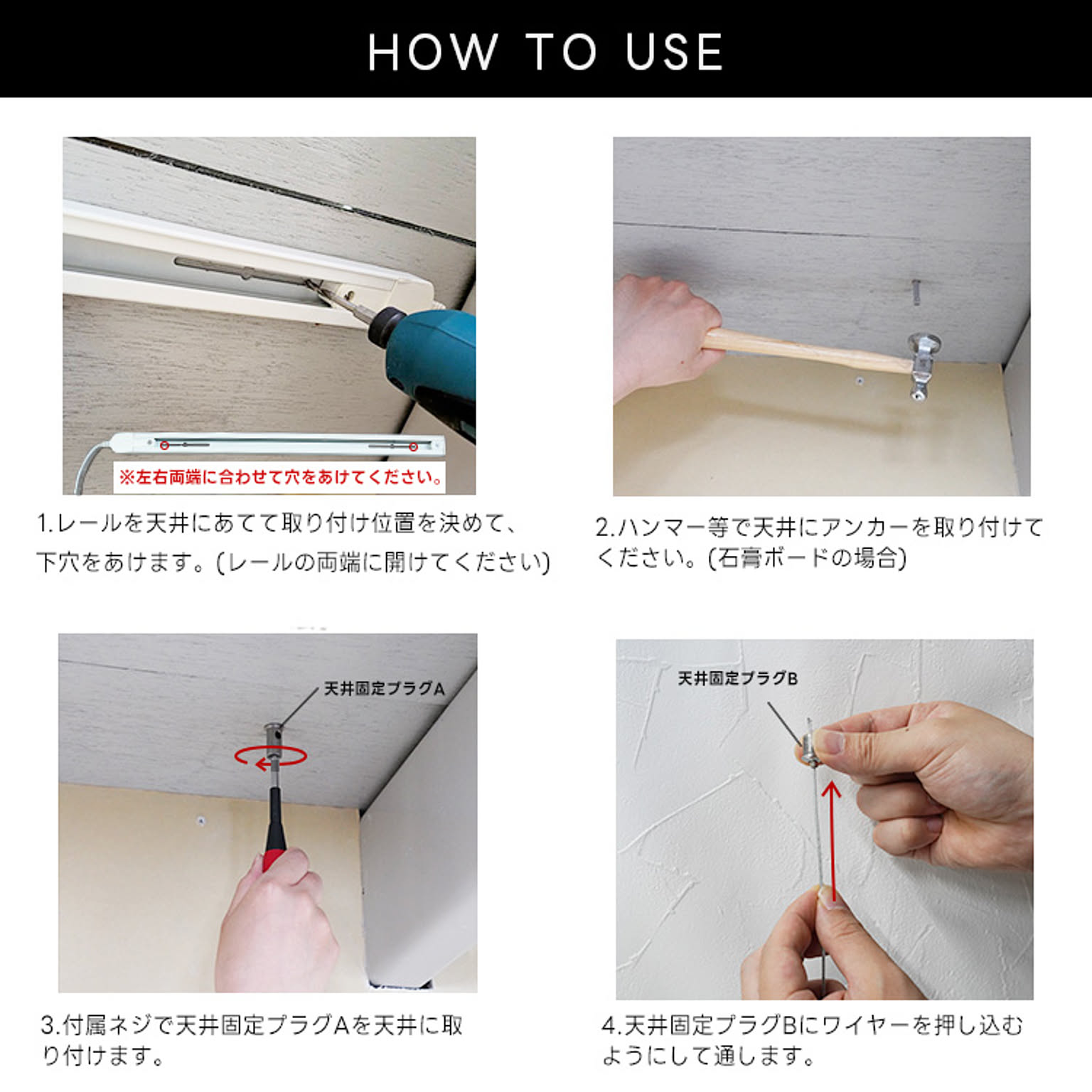 HOW TO USE

※左右両端に合わせて穴をあけてください。

1.レールを天井にあてて取り付け位置を決めて、下穴をあけます。(レールの両端に開けてください)

2.ハンマー等で天井にアンカーを取り付けてください。(石膏ボードの場合)

天井固定プラグA

3.付属ネジで天井固定プラグAを天井に取り付けます。

天井固定プラグB

4.天井固定プラグBにワイヤーを押し込むようにして通します。