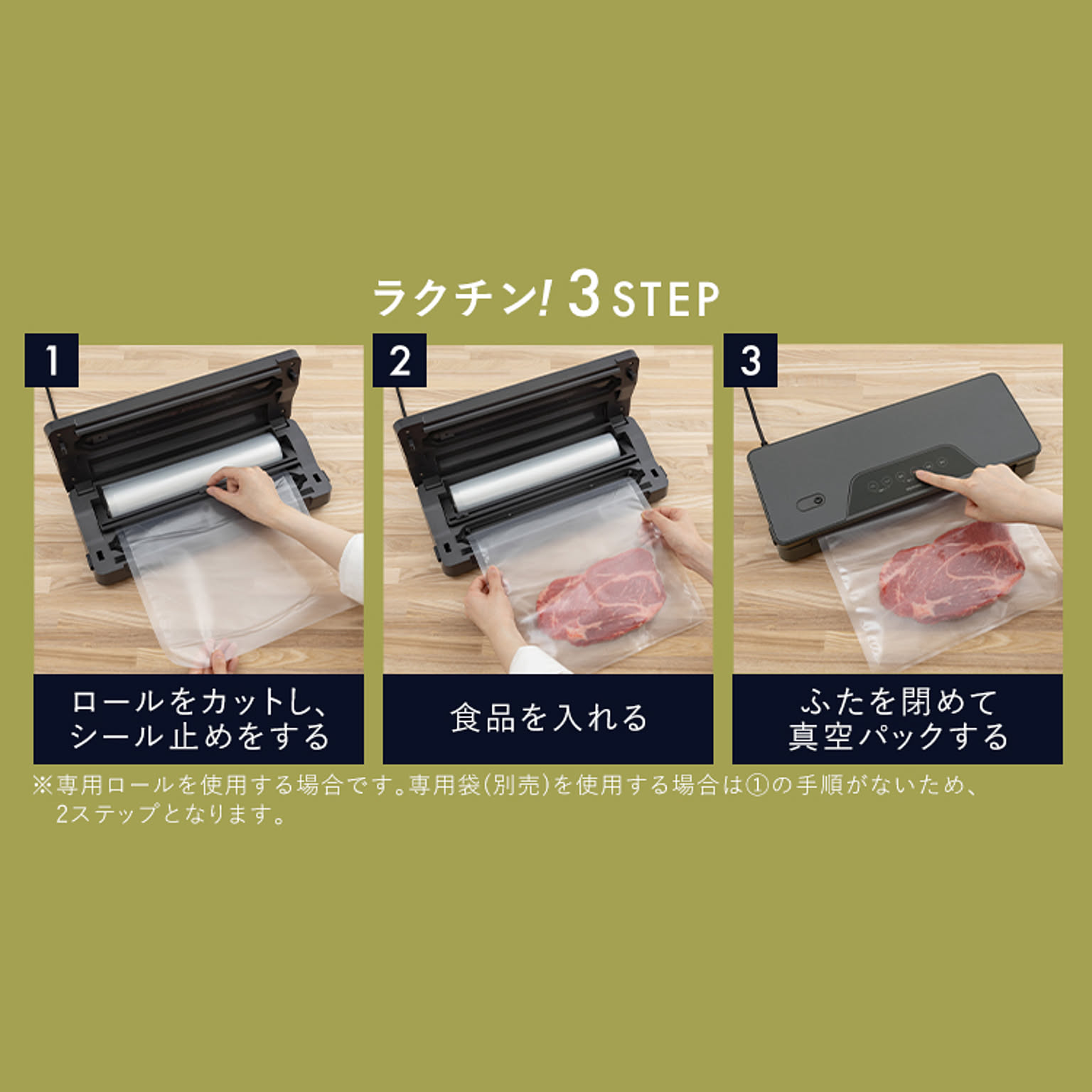 ラクチン! 3 STEP

1

ロールをカットし、シール止めをする

2

食品を入れる

3

ふたを閉めて真空パックする

※専用ロールを使用する場合です。専用袋(別売)を使用する場合は①の手順がないため、2ステップとなります。